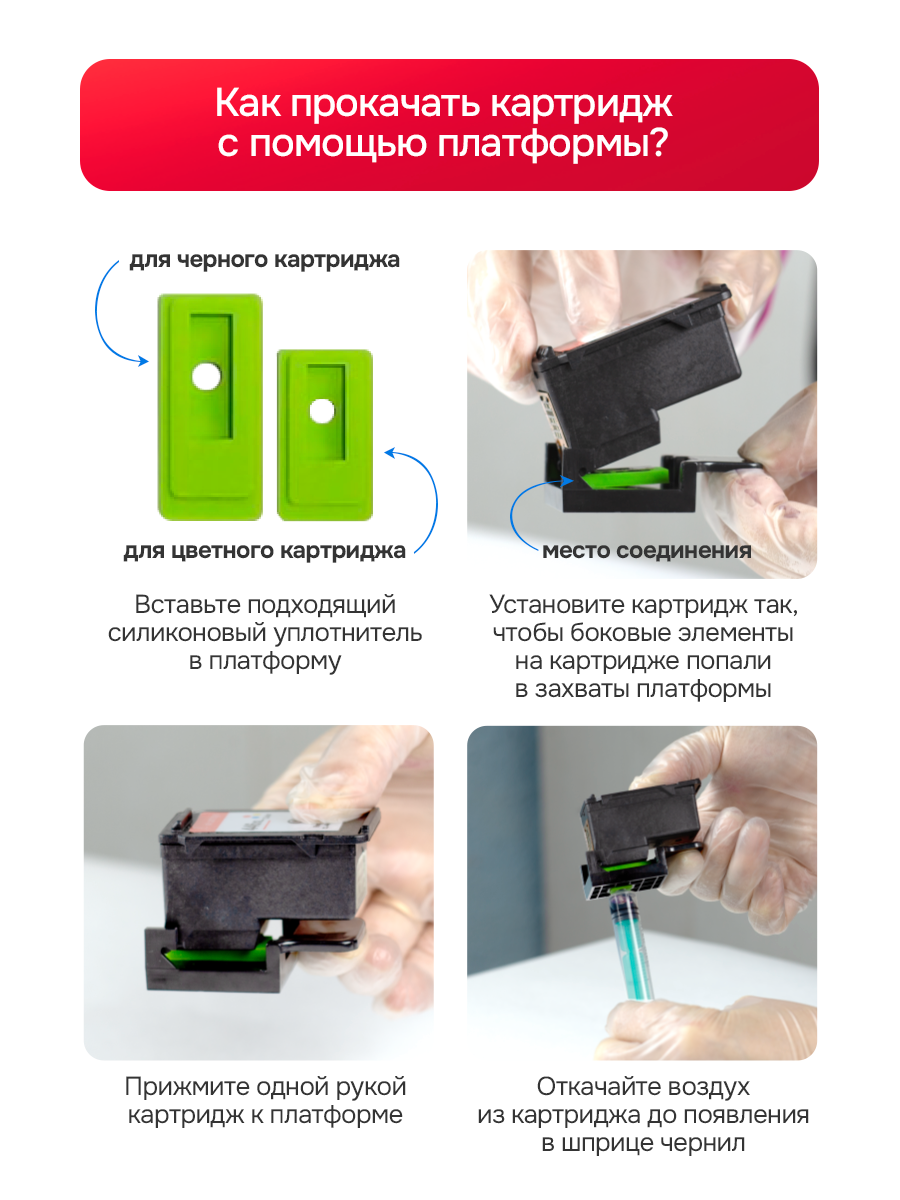 Как прокачать картридж с помощью платформы?

для черного картриджа

для цветного картриджа

Вставьте подходящий силиконовый уплотнитель в платформу

место соединения

Установите картридж так, чтобы боковые элементы на картридже попали в захваты платформы

Прижмите одной рукой картридж к платформе

Откачайте воздух из картриджа до появления в шприце чернил