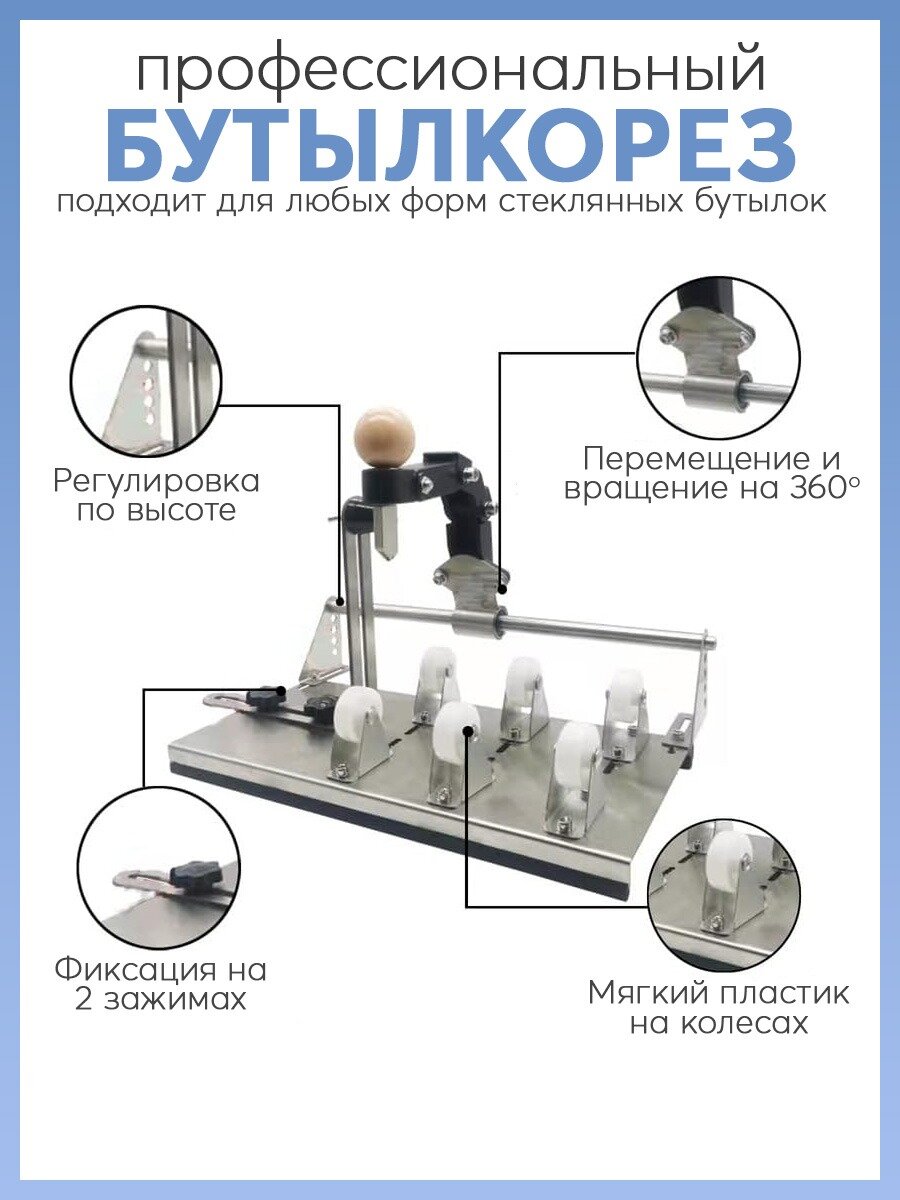 профессиональный
БУТЫЛКОРЕЗ
подходит для любых форм стеклянных бутылок

Регулировка по высоте

Перемещение и вращение на 360°

Фиксация на 2 зажимах

Мягкий пластик на колесах