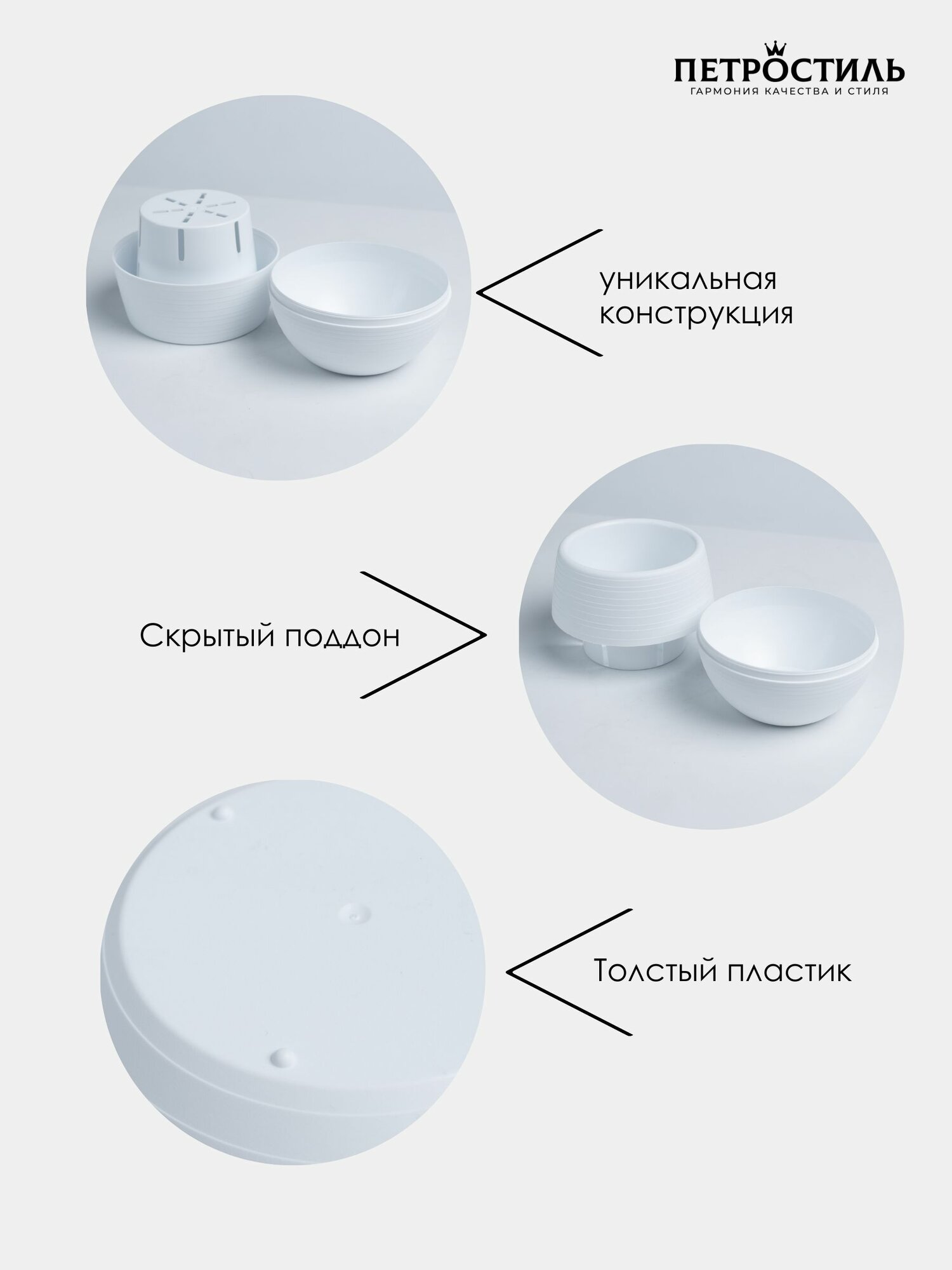 ПЕТРОСТИЛЬ
ГАРМОНИЯ КАЧЕСТВА И СТИЛЯ

уникальная конструкция

Скрытый поддон

Толстый пластик