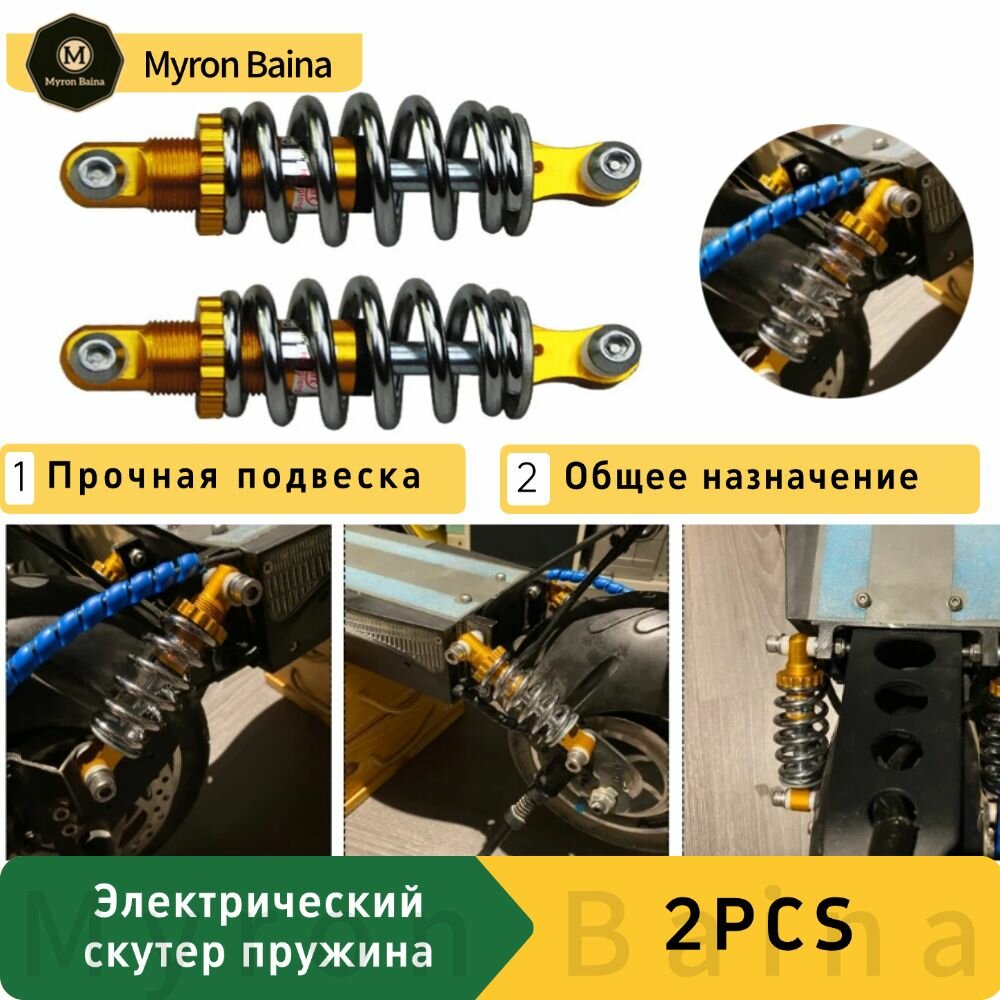 M
Myron Baina

Myron Baina

1 Прочная подвеска

2 Общее назначение

Электрический скутер пружина

2PCS

Myron Baina