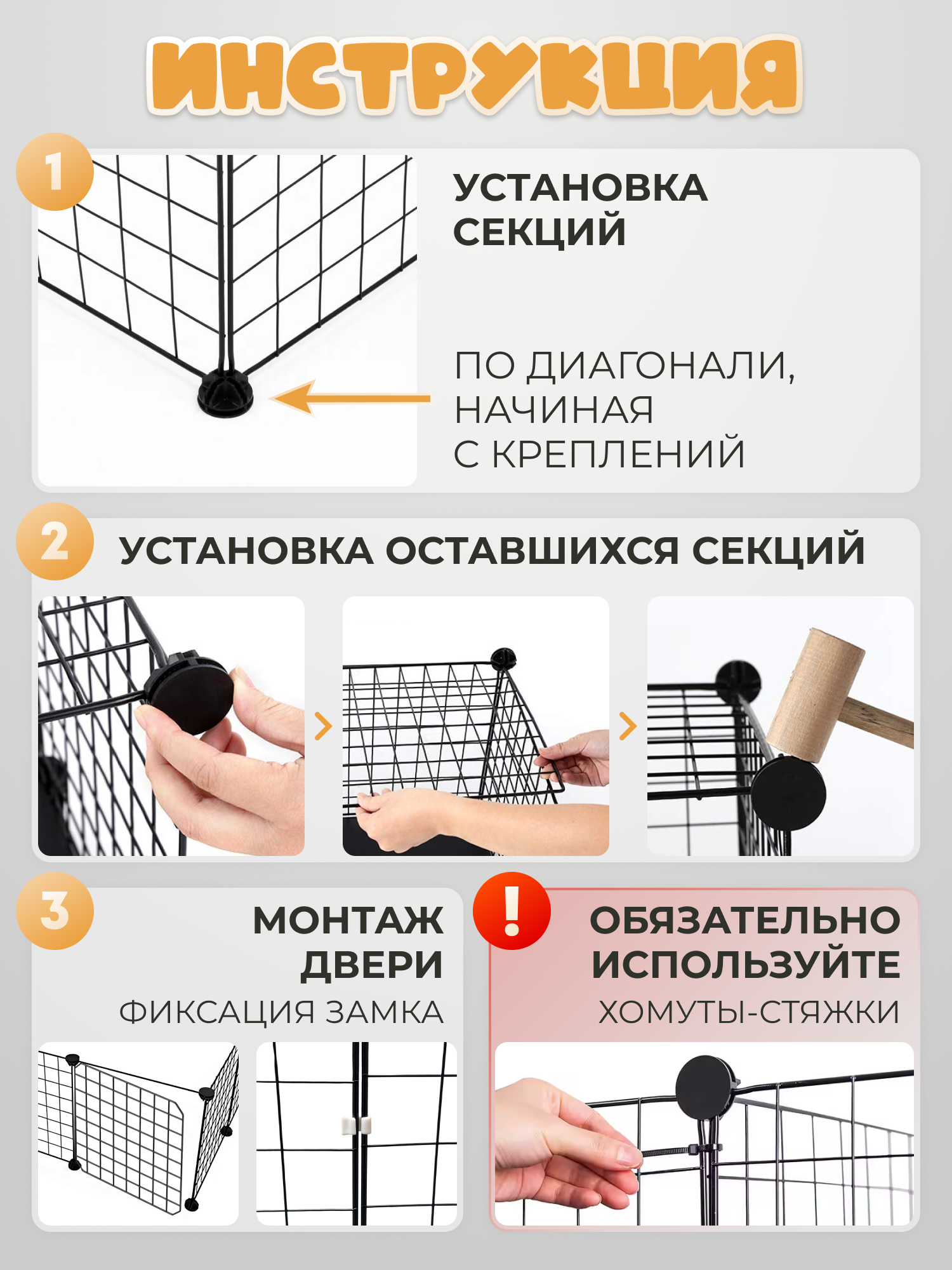 ИНСТРУКЦИЯ

1

УСТАНОВКА СЕКЦИЙ

ПО ДИАГОНАЛИ, НАЧИНАЯ С КРЕПЛЕНИЙ

2

УСТАНОВКА ОСТАВШИХСЯ СЕКЦИЙ

3

МОНТАЖ ДВЕРИ

ФИКСАЦИЯ ЗАМКА

!

ОБЯЗАТЕЛЬНО ИСПОЛЬЗУЙТЕ

ХОМУТЫ-СТЯЖКИ