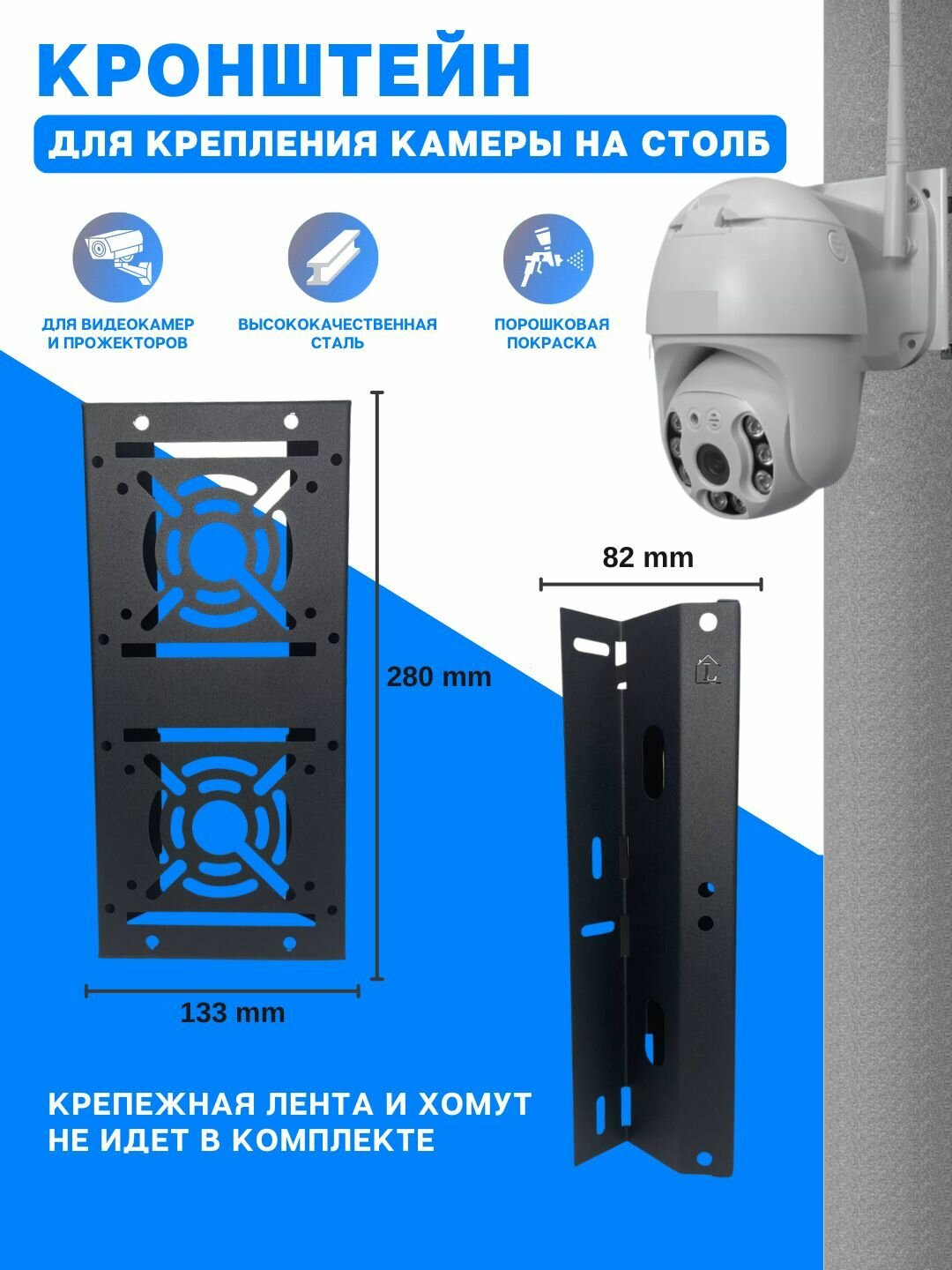 КРОНШТЕЙН

ДЛЯ КРЕПЛЕНИЯ КАМЕРЫ НА СТОЛБ

ДЛЯ ВИДЕОКАМЕР И ПРОЖЕКТОРОВ

ВЫСОКОКАЧЕСТВЕННАЯ СТАЛЬ

ПОРОШКОВАЯ ПОКРАСКА

280 mm

133 mm

82 mm

КРЕПЕЖНАЯ ЛЕНТА И ХОМУТ НЕ ИДЕТ В КОМПЛЕКТЕ