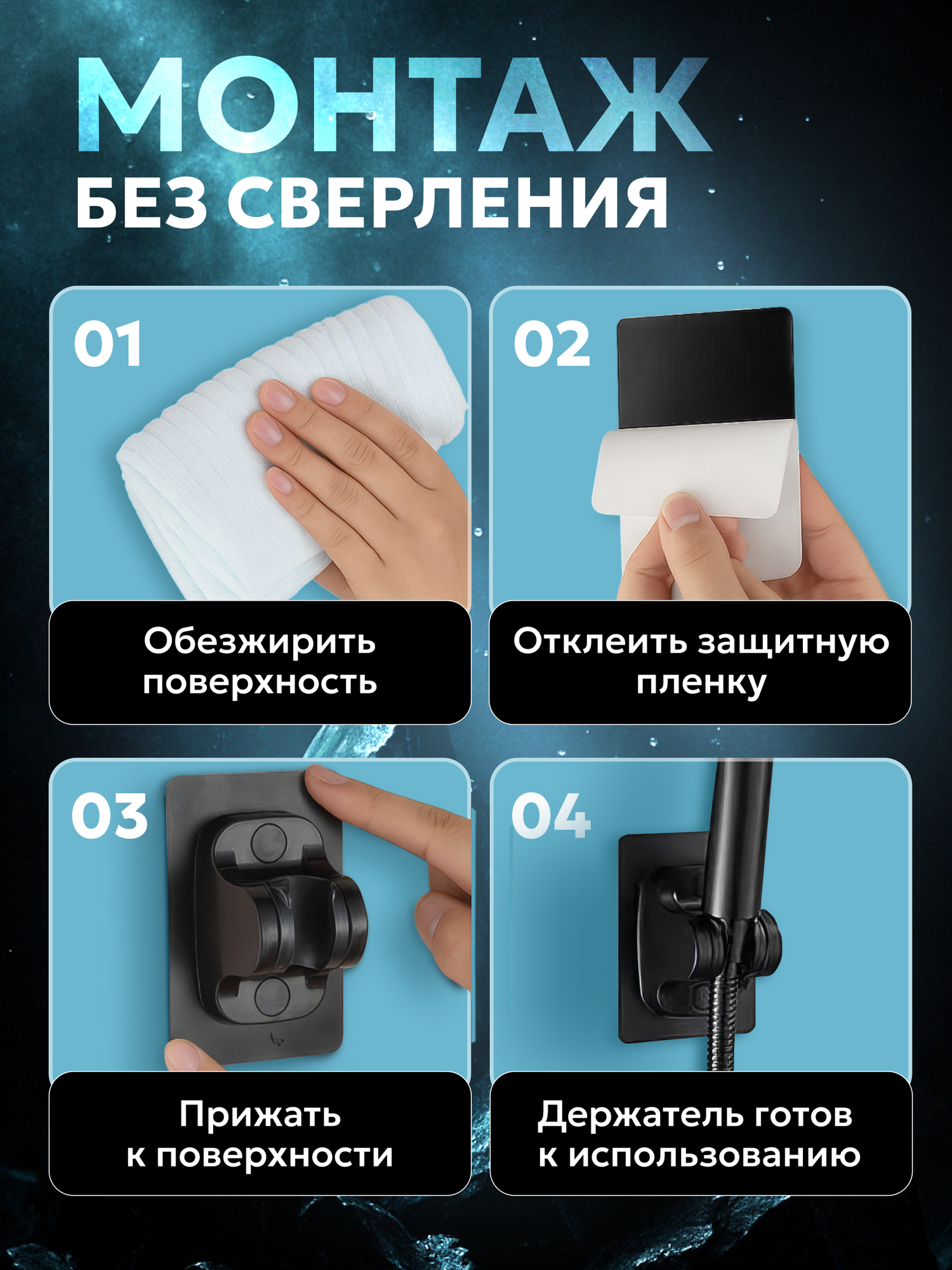 МОНТАЖ
БЕЗ СВЕРЛЕНИЯ

01

Обезжирить поверхность

02

Отклеить защитную пленку

03

Прижать к поверхности

04

Держатель готов к использованию