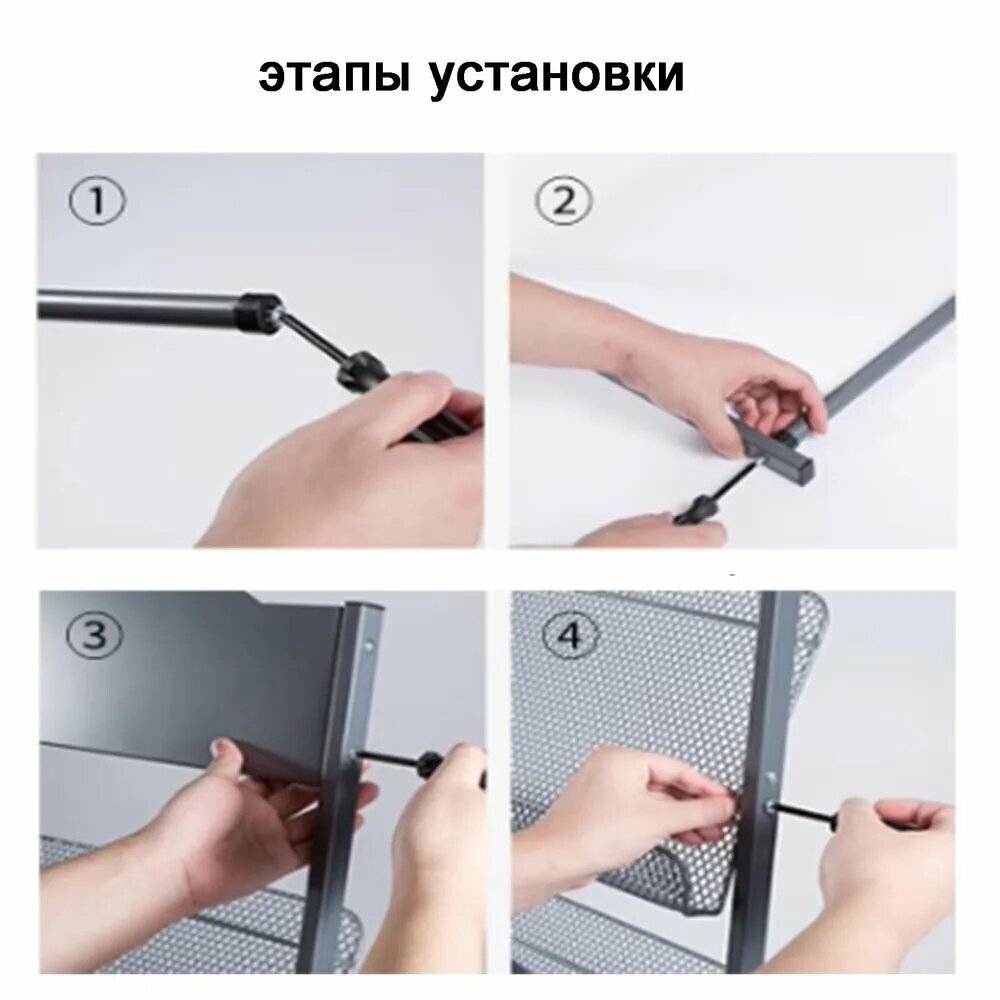 этапы установки

①

②

③

④