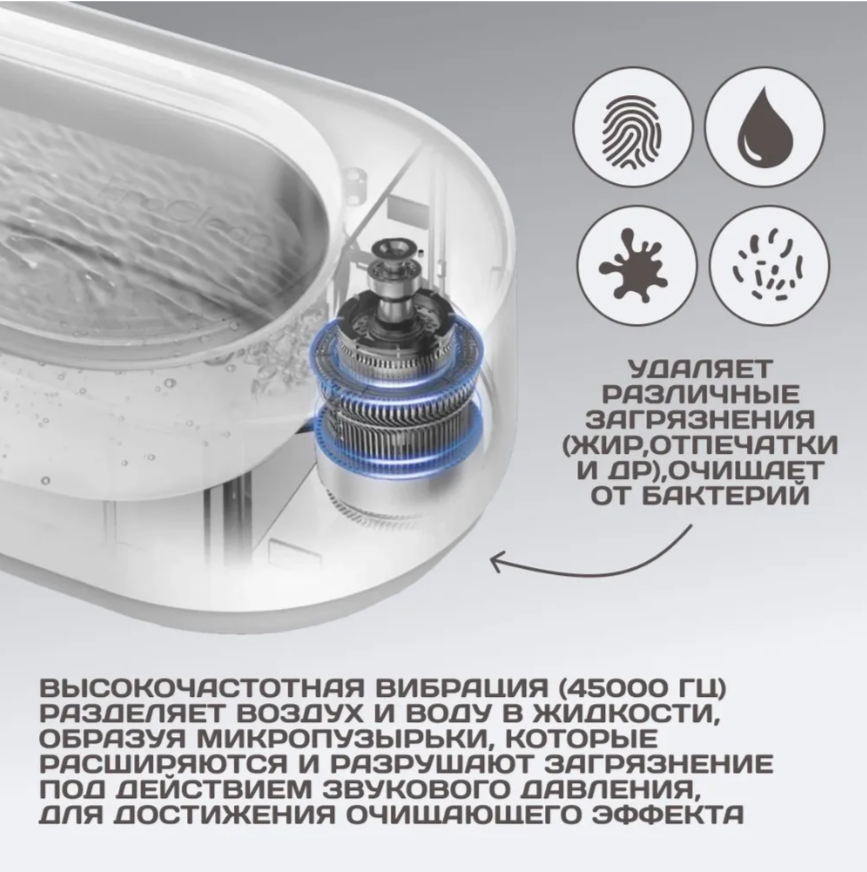 УДАЛЯЕТ РАЗЛИЧНЫЕ ЗАГРЯЗНЕНИЯ (ЖИР,ОТПЕЧАТКИ И ДР),ОЧИЩАЕТ ОТ БАКТЕРИЙ

ВЫСОКОЧАСТОТНАЯ ВИБРАЦИЯ (45000 ГЦ) РАЗДЕЛЯЕТ ВОЗДУХ И ВОДУ В ЖИДКОСТИ, ОБРАЗУЯ МИКРОПУЗЫРЬКИ, КОТОРЫЕ РАСШИРЯЮТСЯ И РАЗРУШАЮТ ЗАГРЯЗНЕНИЕ ПОД ДЕЙСТВИЕМ ЗВУКОВОГО ДАВЛЕНИЯ, ДЛЯ ДОСТИЖЕНИЯ ОЧИЩАЮЩЕГО ЭФФЕКТА