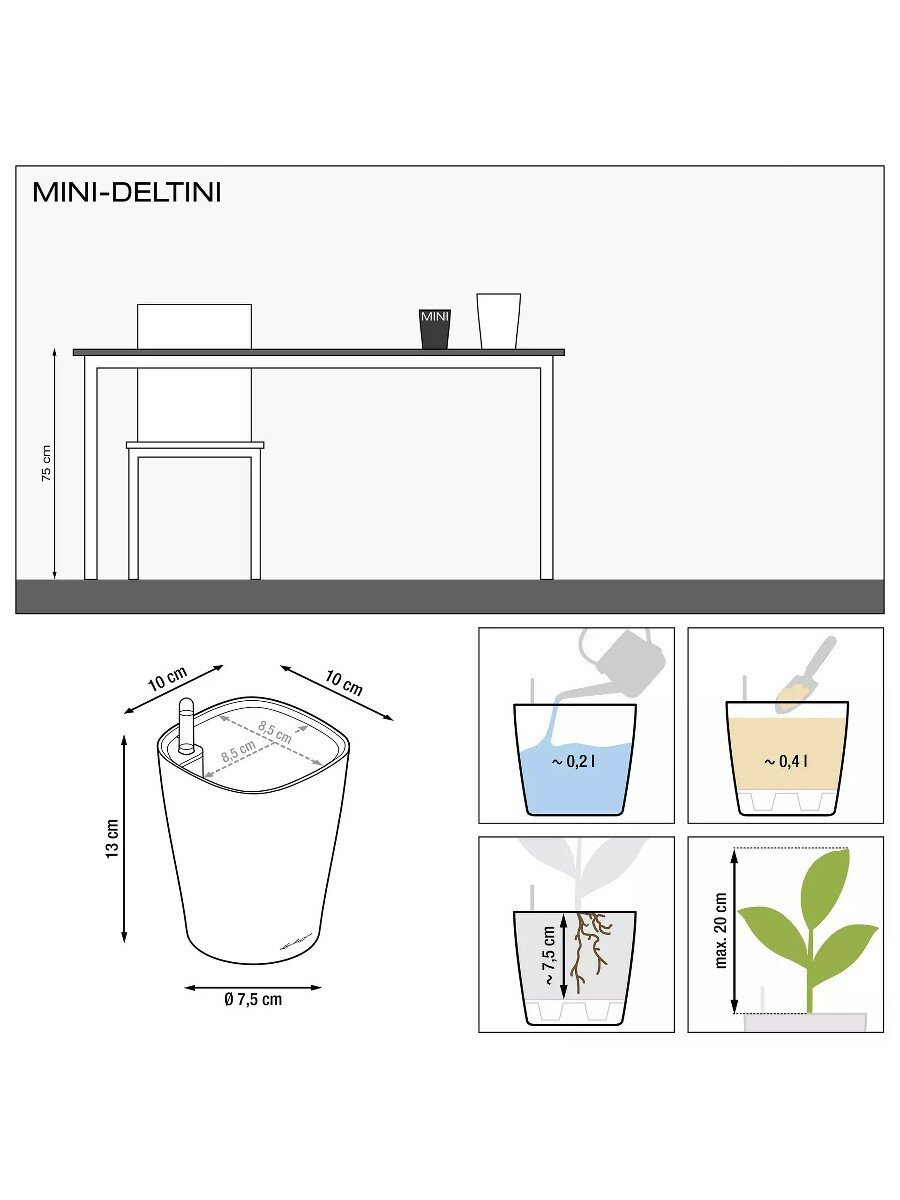 MINI-DELTINI

MINI

75 cm

10 cm

10 cm

8,5 cm

8,5 cm

13 cm

Ø 7,5 cm

~ 0,2 l

~ 0,4 l

~ 7,5 cm

max. 20 cm