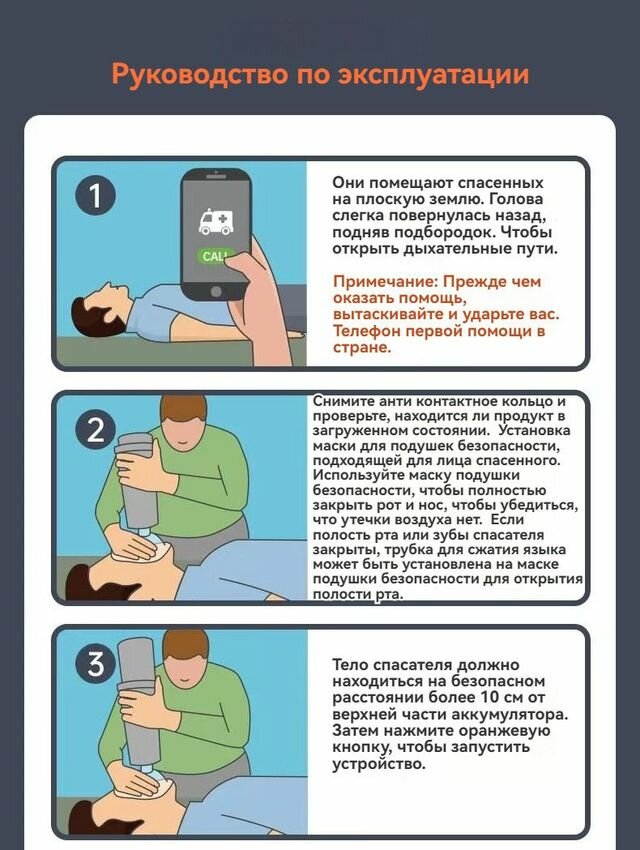 Руководство по эксплуатации

1

CALL

Они помещают спасенных на плоскую землю. Голова слегка повернулась назад, подняв подбородок. Чтобы открыть дыхательные пути.

Примечание: Прежде чем оказать помощь, вытаскивайте и ударьте вас. Телефон первой помощи в стране.

2

Снимите анти контактное кольцо и проверьте, находится ли продукт в загруженном состоянии. Установка маски для подушек безопасности, подходящей для лица спасенного. Используйте маску подушки безопасности, чтобы полностью закрыть рот и нос, чтобы убедиться, что утечки воздуха нет. Если полость рта или зубы спасателя закрыты, трубка для сжатия языка может быть установлена на маске подушки безопасности для открытия полости рта.

3

Тело спасателя должно находиться на безопасном расстоянии более 10 см от верхней части аккумулятора. Затем нажмите оранжевую кнопку, чтобы запустить устройство.