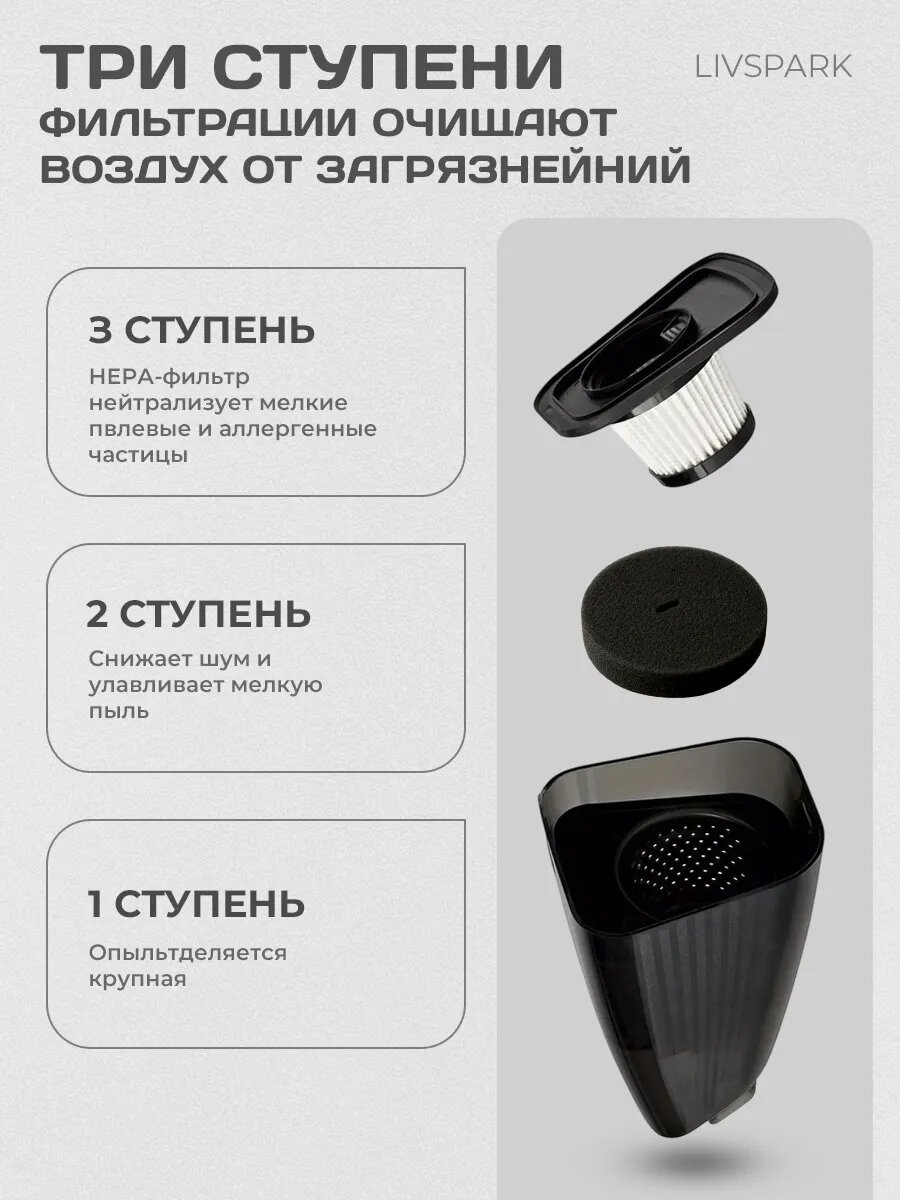 ТРИ СТУПЕНИ ФИЛЬТРАЦИИ ОЧИЩАЮТ ВОЗДУХ ОТ ЗАГРЯЗНЕЙНИЙ

LIVSPARK

3 СТУПЕНЬ

HEPA-фильтр нейтрализует мелкие пвлевые и аллергенные частицы

2 СТУПЕНЬ

Снижает шум и улавливает мелкую пыль

1 СТУПЕНЬ

Опыльтделяется крупная