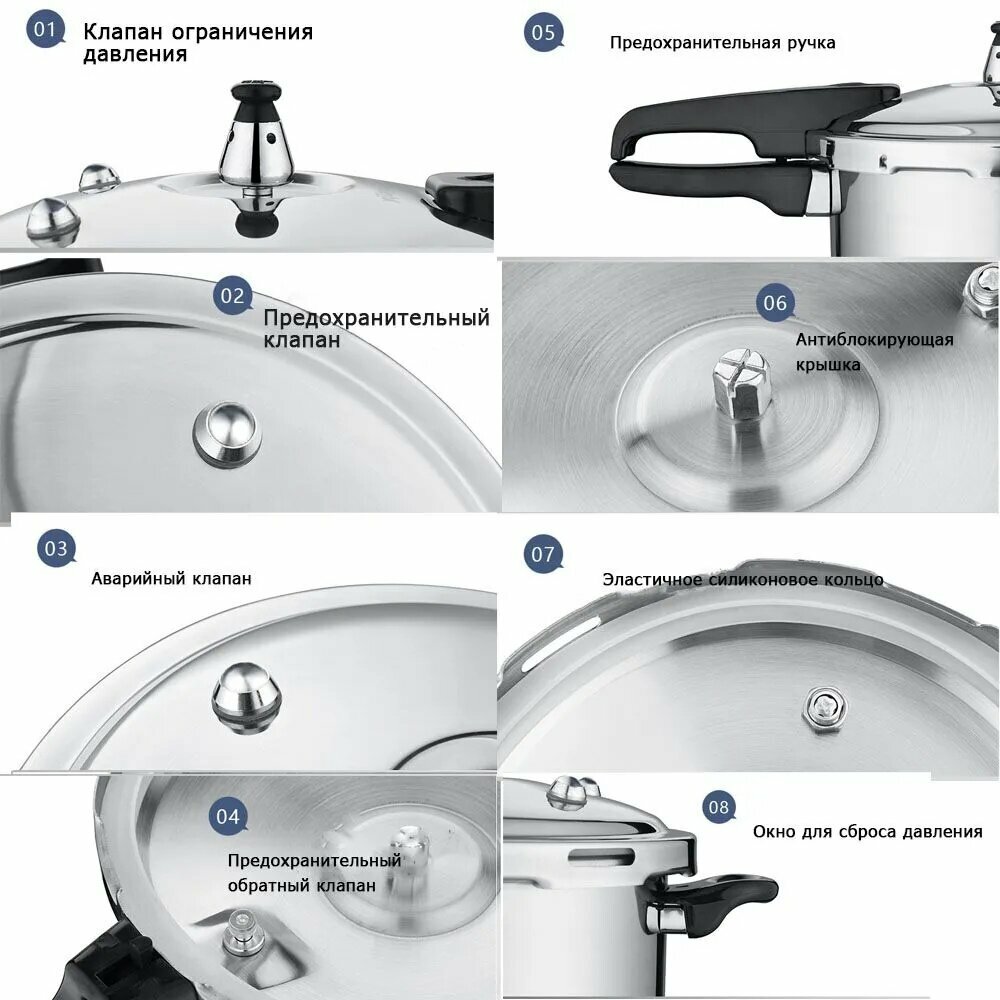 01 Клапан ограничения давления

02 Предохранительный клапан

03 Аварийный клапан

04 Предохранительный обратный клапан

05 Предохранительная ручка

06 Антиблокирующая крышка

07 Эластичное силиконовое кольцо

08 Окно для сброса давления