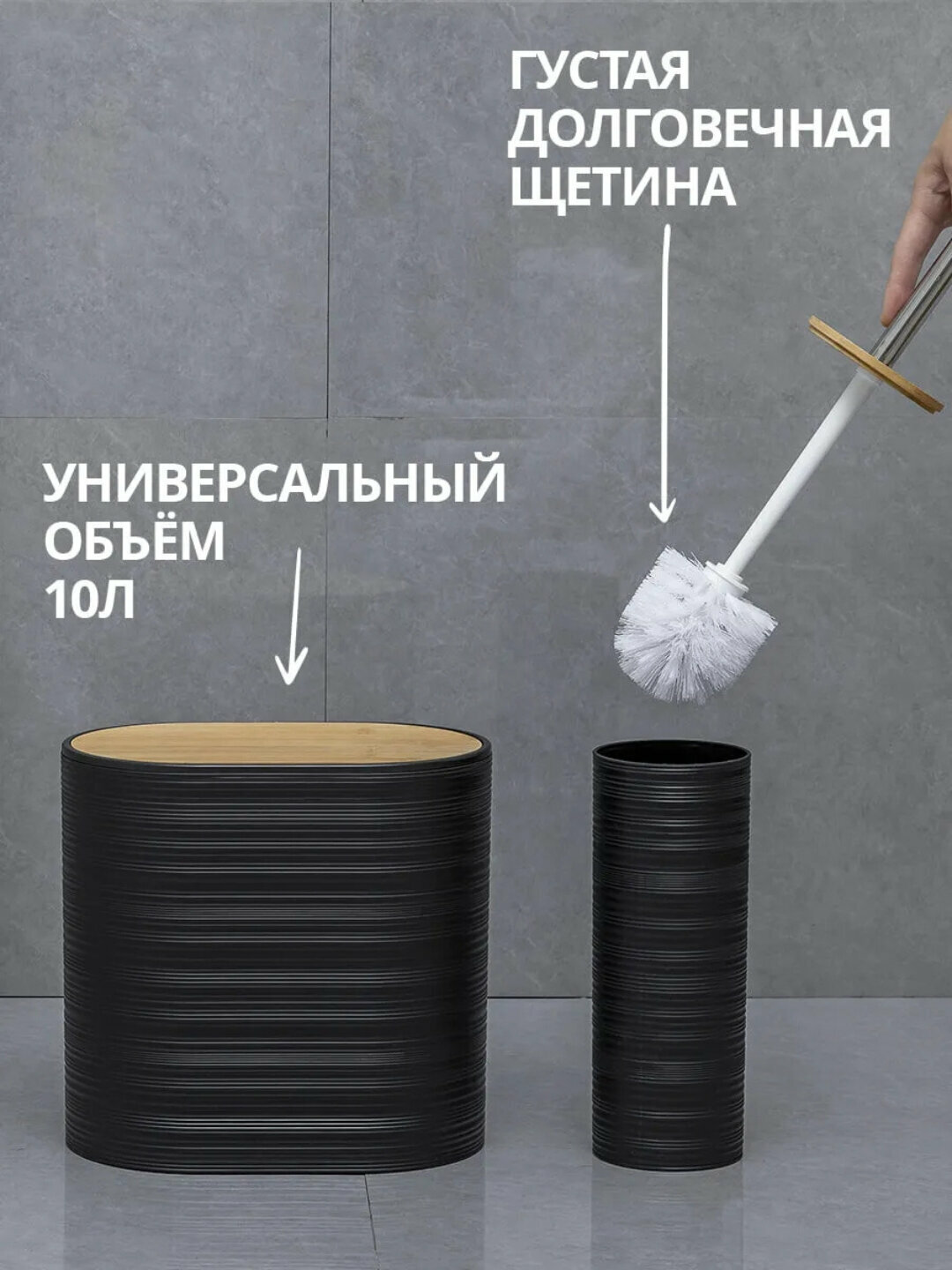 ГУСТАЯ
ДОЛГОВЕЧНАЯ
ЩЕТИНА

УНИВЕРСАЛЬНЫЙ
ОБЪЁМ
10Л