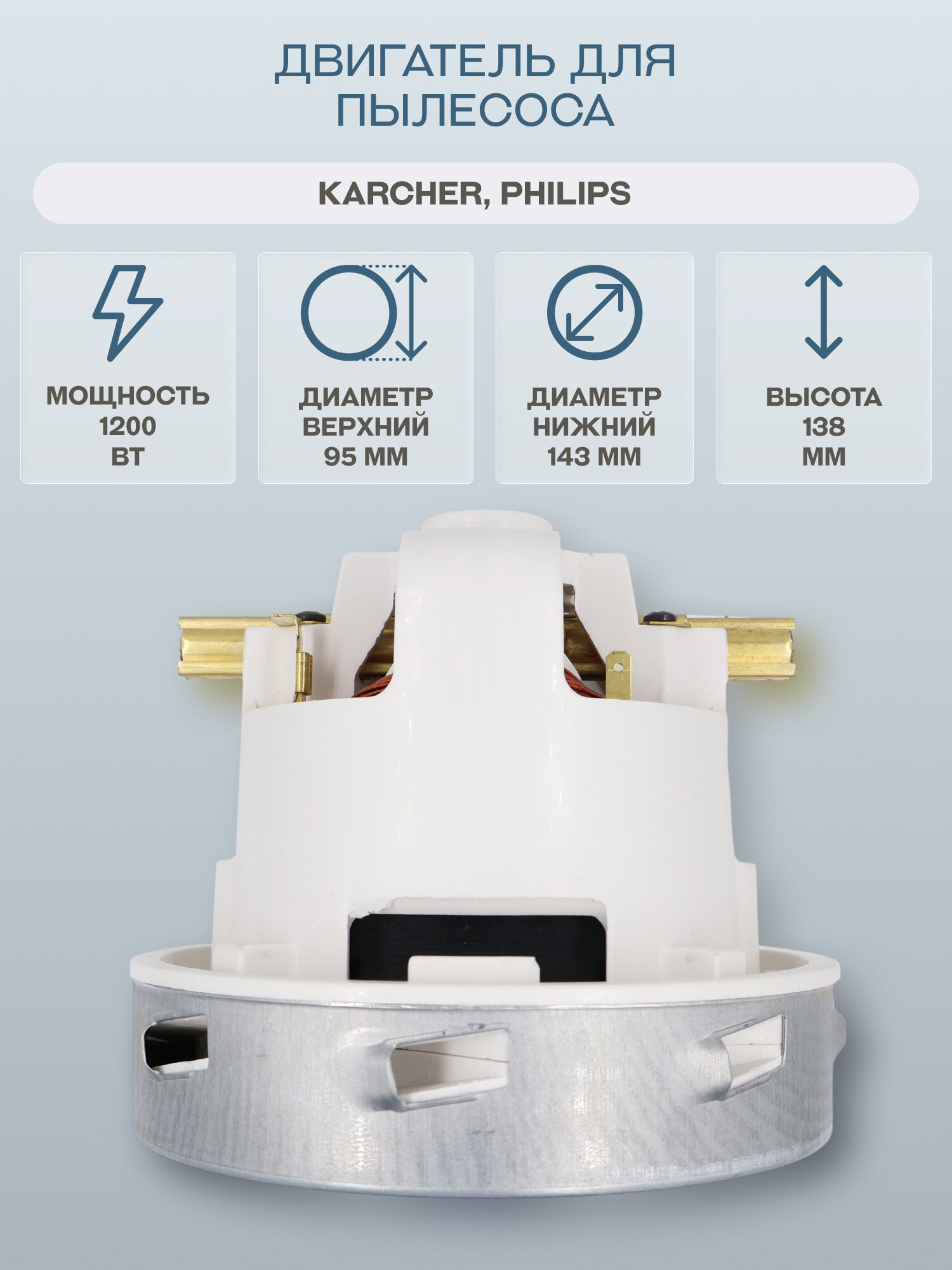 ДВИГАТЕЛЬ ДЛЯ ПЫЛЕСОСА

KARCHER, PHILIPS

МОЩНОСТЬ
1200
ВТ

ДИАМЕТР
ВЕРХНИЙ
95 ММ

ДИАМЕТР
НИЖНИЙ
143 ММ

ВЫСОТА
138
ММ