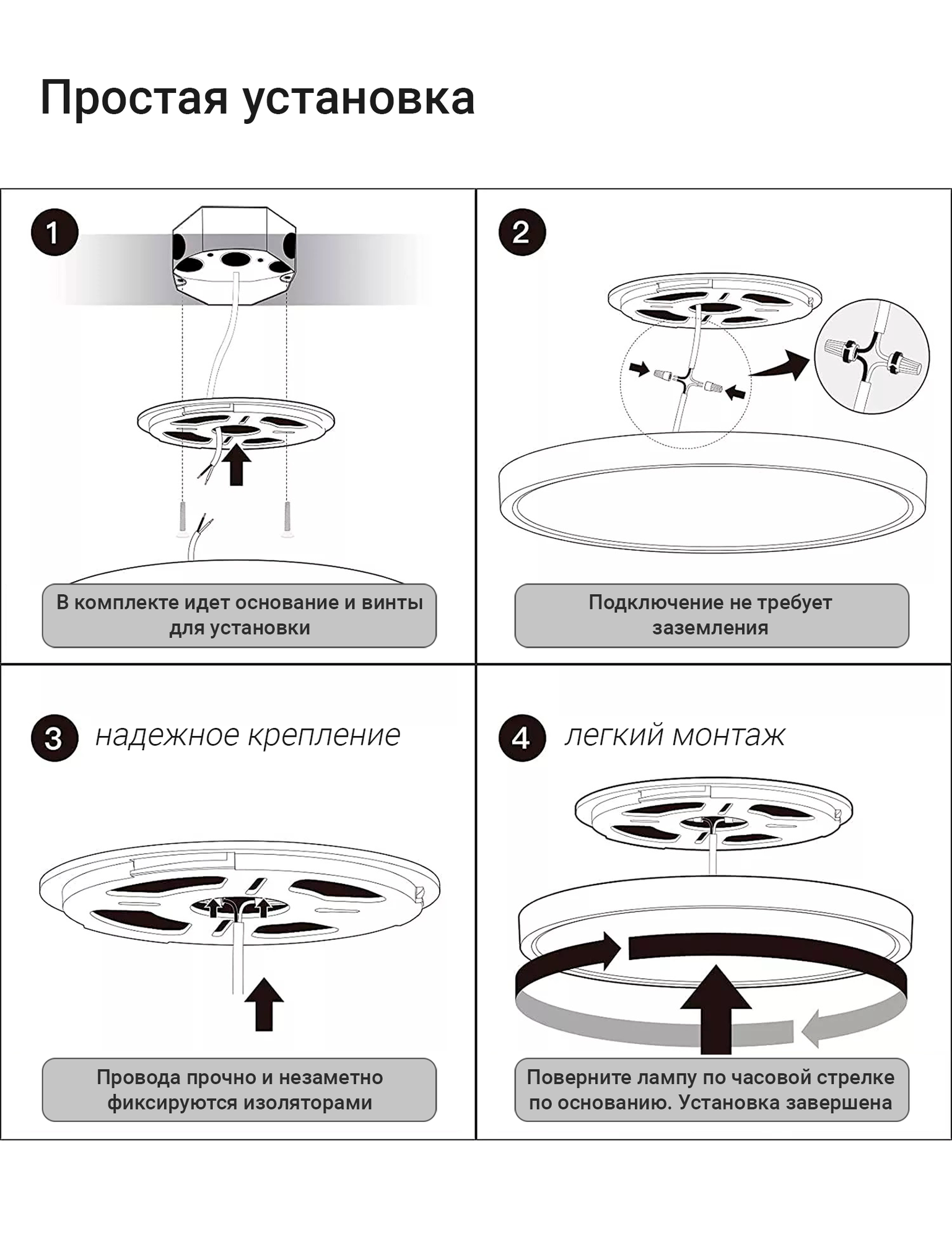 Простая установка

1

В комплекте идет основание и винты для установки

2

Подключение не требует заземления

3 надежное крепление

Провода прочно и незаметно фиксируются изоляторами

4 легкий монтаж

Поверните лампу по часовой стрелке по основанию. Установка завершена