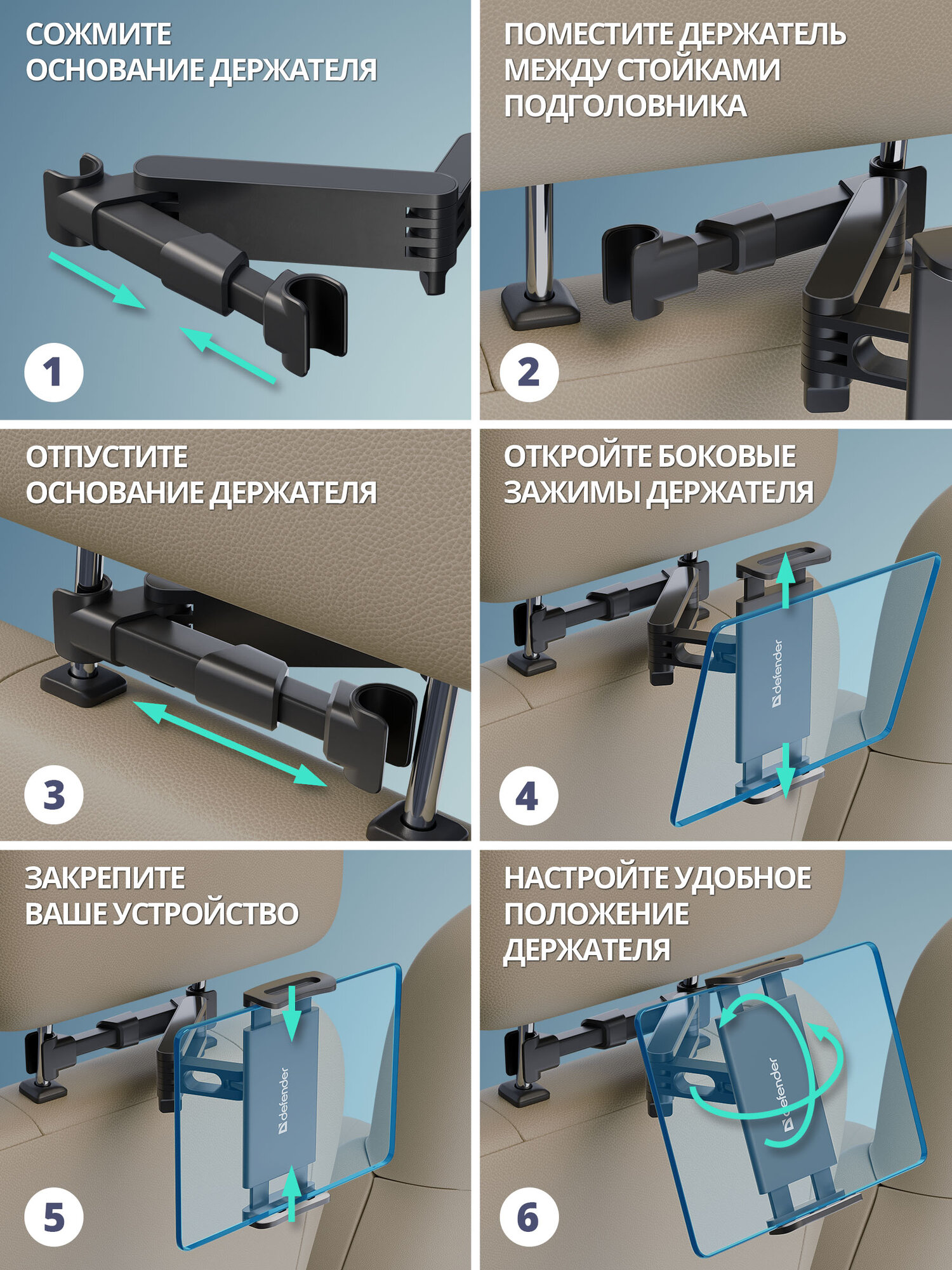 СОЖМИТЕ ОСНОВАНИЕ ДЕРЖАТЕЛЯ

1

ПОМЕСТИТЕ ДЕРЖАТЕЛЬ МЕЖДУ СТОЙКАМИ ПОДГОЛОВНИКА

2

ОТПУСТИТЕ ОСНОВАНИЕ ДЕРЖАТЕЛЯ

3

ОТКРОЙТЕ БОКОВЫЕ ЗАЖИМЫ ДЕРЖАТЕЛЯ

defender

4

ЗАКРЕПИТЕ ВАШЕ УСТРОЙСТВО

defender

5

НАСТРОЙТЕ УДОБНОЕ ПОЛОЖЕНИЕ ДЕРЖАТЕЛЯ

defender

6