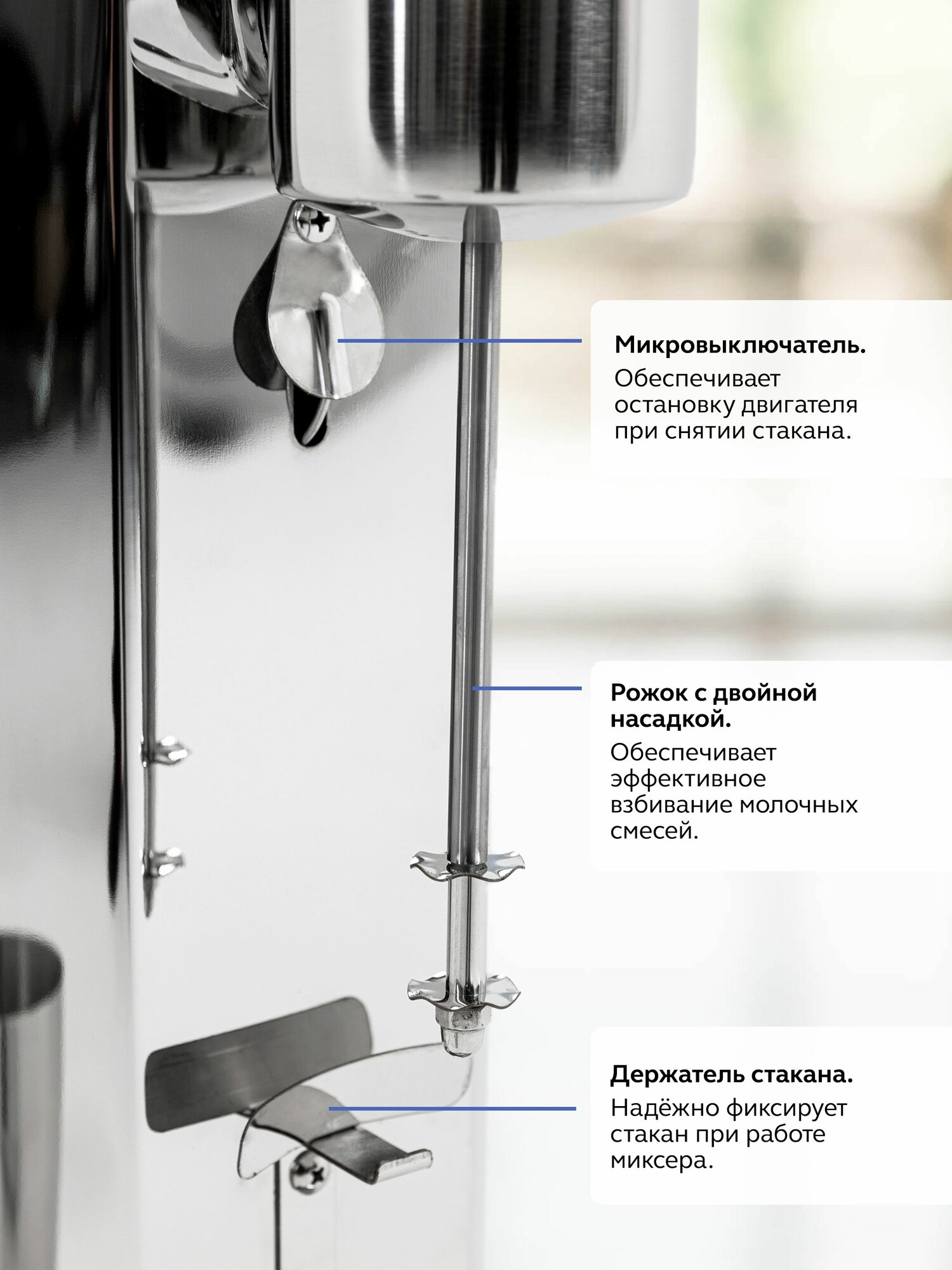 Микровыключатель.
Обеспечивает остановку двигателя при снятии стакана.

Рожок с двойной насадкой.
Обеспечивает эффективное взбивание молочных смесей.

Держатель стакана.
Надёжно фиксирует стакан при работе миксера.