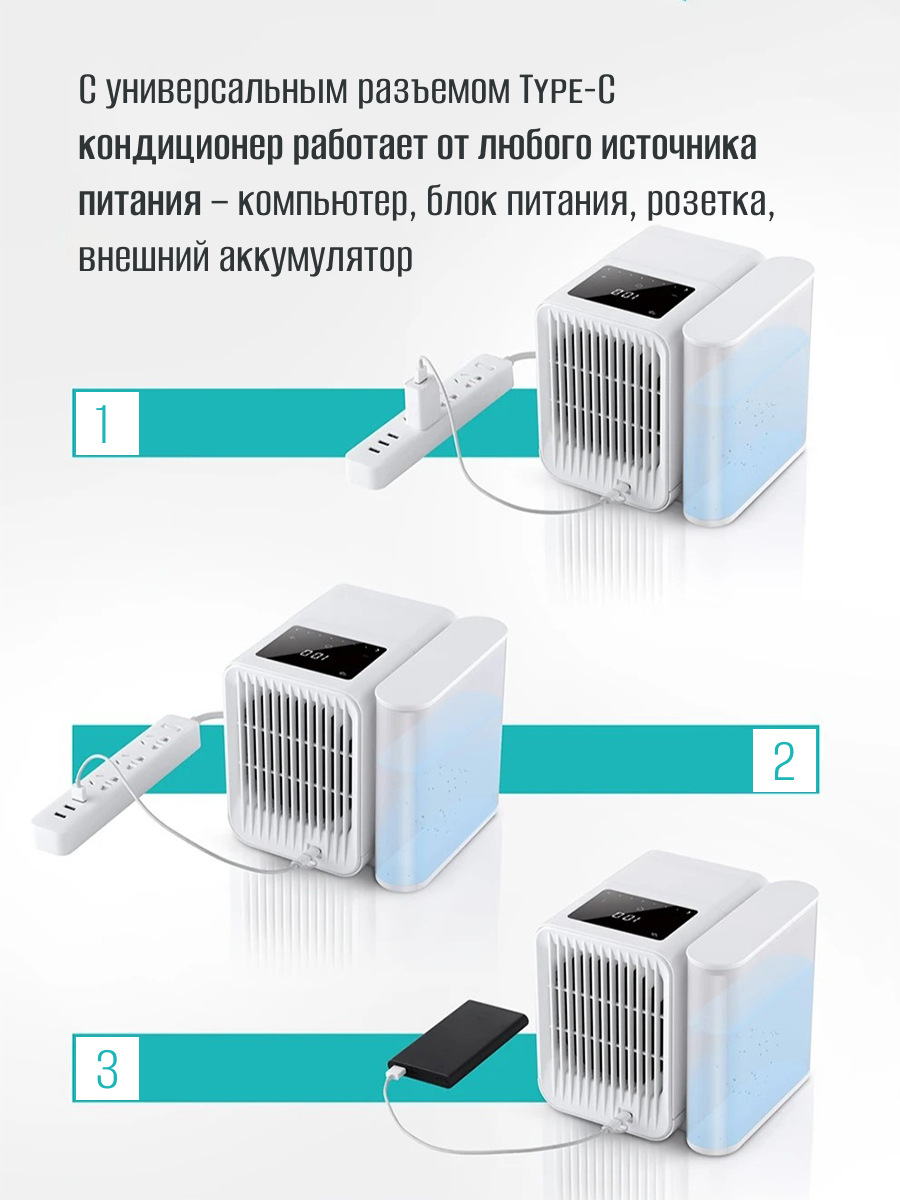 С универсальным разъемом Type-C кондиционер работает от любого источника питания – компьютер, блок питания, розетка, внешний аккумулятор

1

2

3