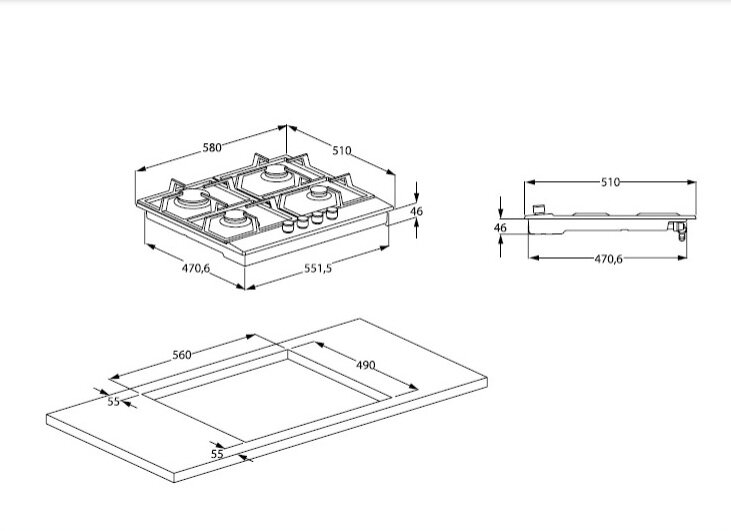 580
510
46
470,6
551,5
510
46
470,6
560
490
55
55