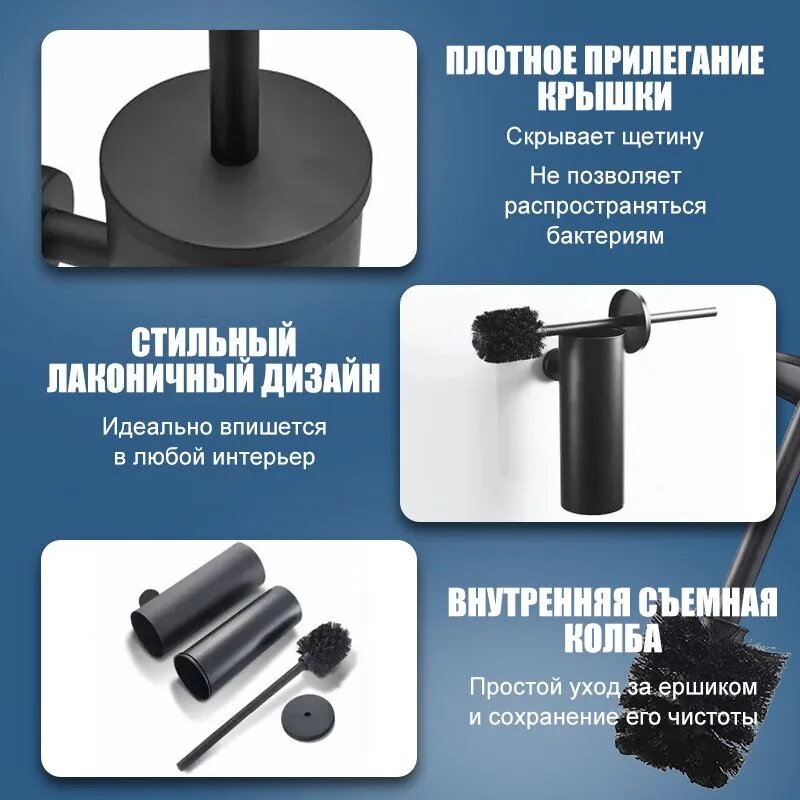 ПЛОТНОЕ ПРИЛЕГАНИЕ КРЫШКИ

Скрывает щетину

Не позволяет распространяться бактериям

СТИЛЬНЫЙ ЛАКОНИЧНЫЙ ДИЗАЙН

Идеально впишется в любой интерьер

ВНУТРЕННЯЯ СЪЕМНАЯ КОЛБА

Простой уход за ершиком и сохранение его чистоты