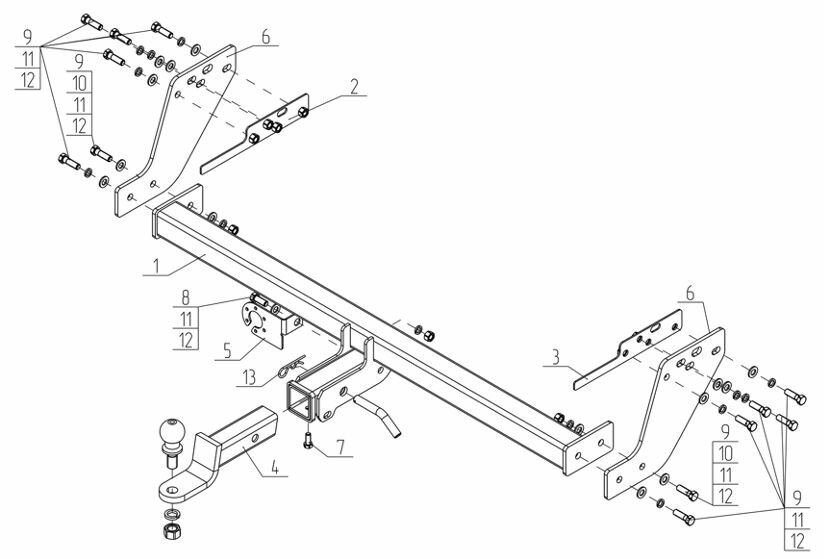 9
11
12
9
10
11
12
6
2
1
8
11
12
5
13
7
4
3
6
9
10
11
12
9
11
12