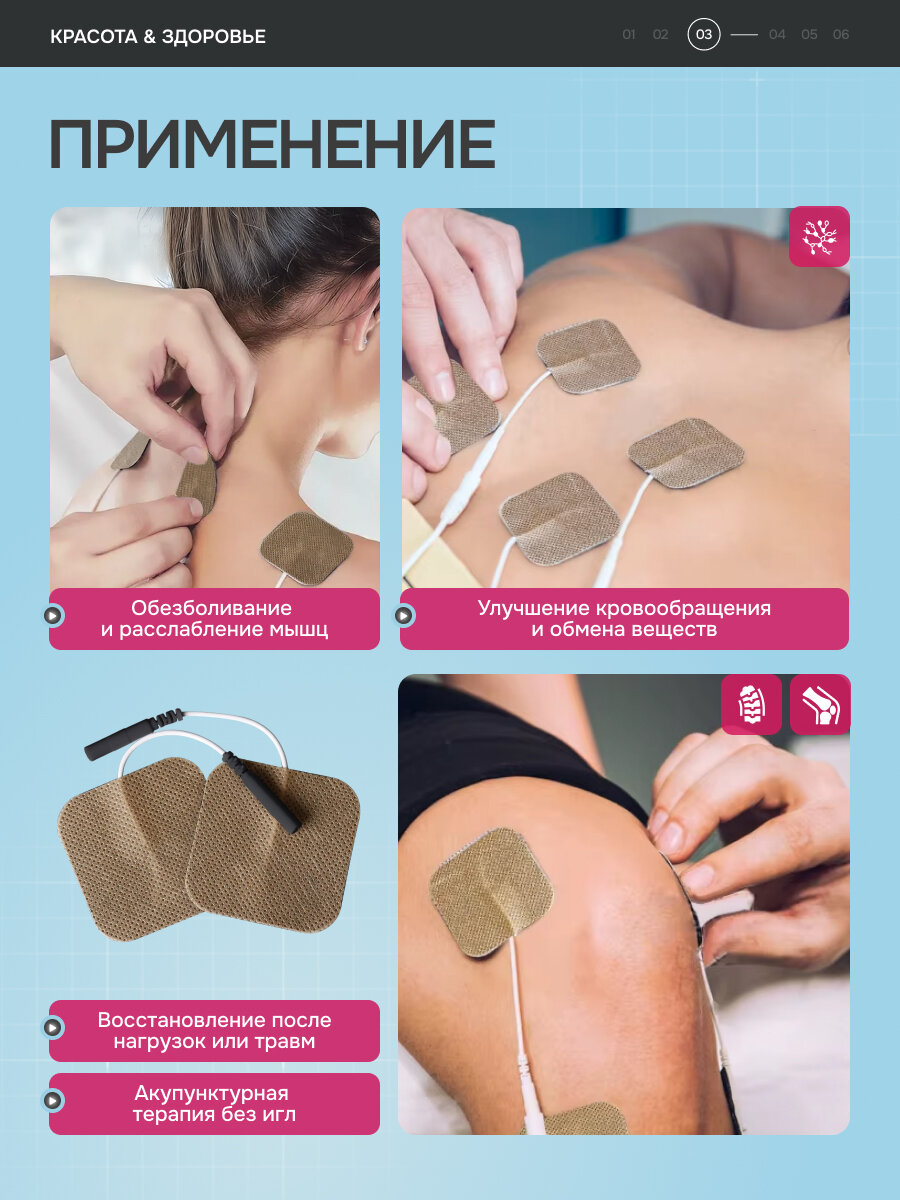 КРАСОТА & ЗДОРОВЬЕ

01 02 03 04 05 06

ПРИМЕНЕНИЕ

Обезболивание и расслабление мышц

Улучшение кровообращения и обмена веществ

Восстановление после нагрузок или травм

Акупунктурная терапия без игл