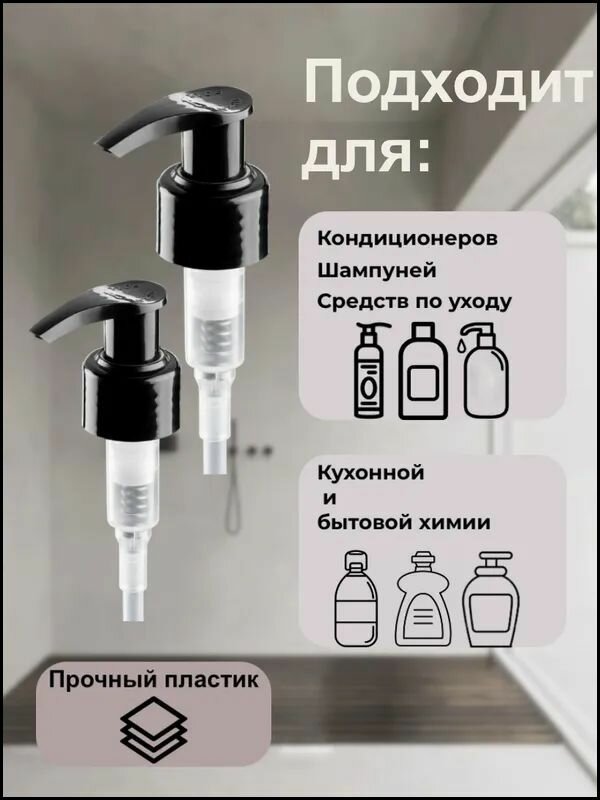 Подходит для:

Кондиционеров
Шампуней
Средств по уходу

Кухонной
и
бытовой химии

Прочный пластик