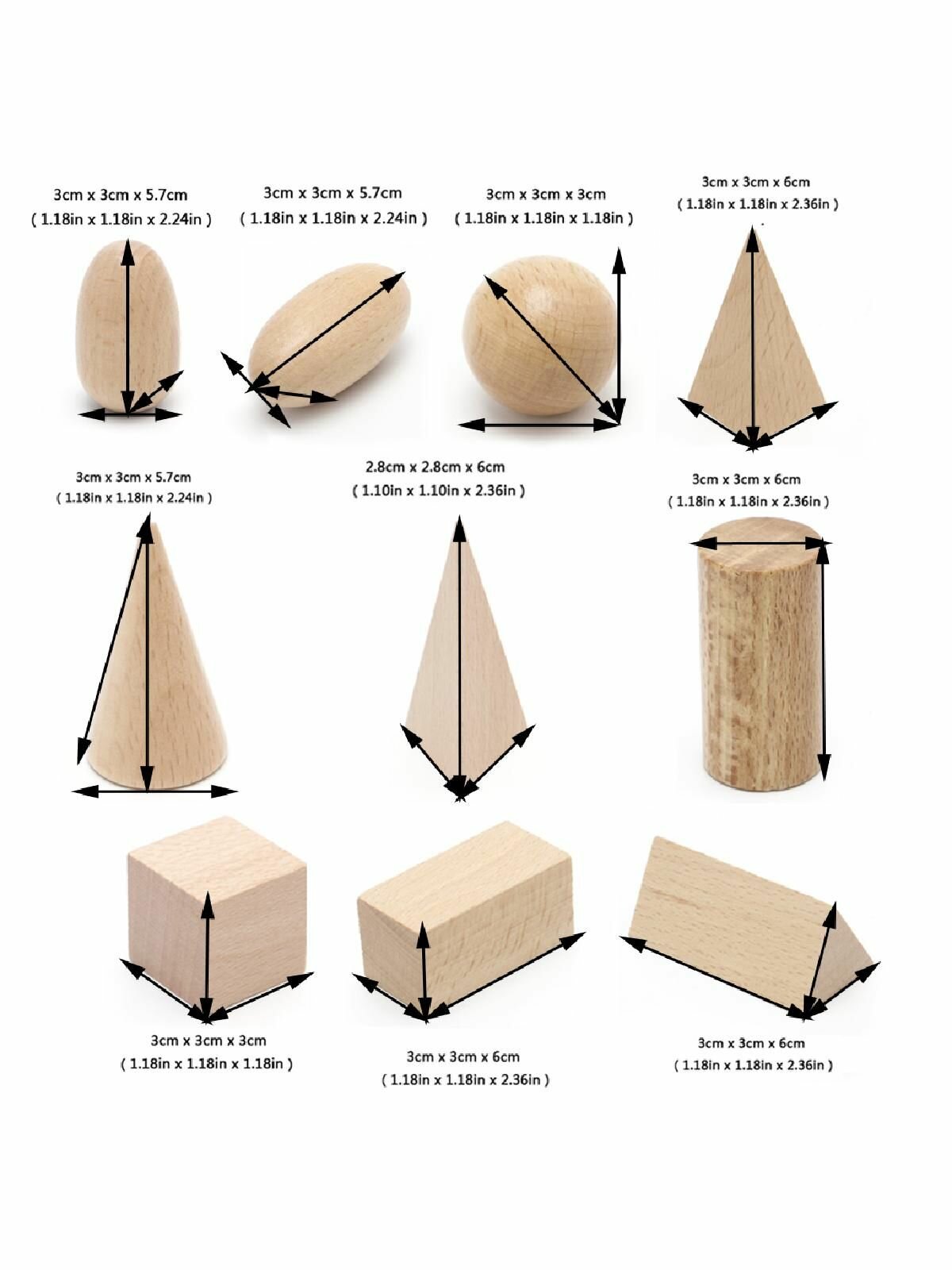 3cm x 3cm x 5.7cm
( 1.18in x 1.18in x 2.24in )

3cm x 3cm x 5.7cm
( 1.18in x 1.18in x 2.24in )

3cm x 3cm x 3cm
( 1.18in x 1.18in x 1.18in )

3cm x 3cm x 6cm
( 1.18in x 1.18in x 2.36in )

3cm x 3cm x 5.7cm
( 1.18in x 1.18in x 2.24in )

2.8cm x 2.8cm x 6cm
( 1.10in x 1.10in x 2.36in )

3cm x 3cm x 6cm
( 1.18in x 1.18in x 2.36in )

3cm x 3cm x 3cm
( 1.18in x 1.18in x 1.18in )

3cm x 3cm x 6cm
( 1.18in x 1.18in x 2.36in )

3cm x 3cm x 6cm
( 1.18in x 1.18in x 2.36in )