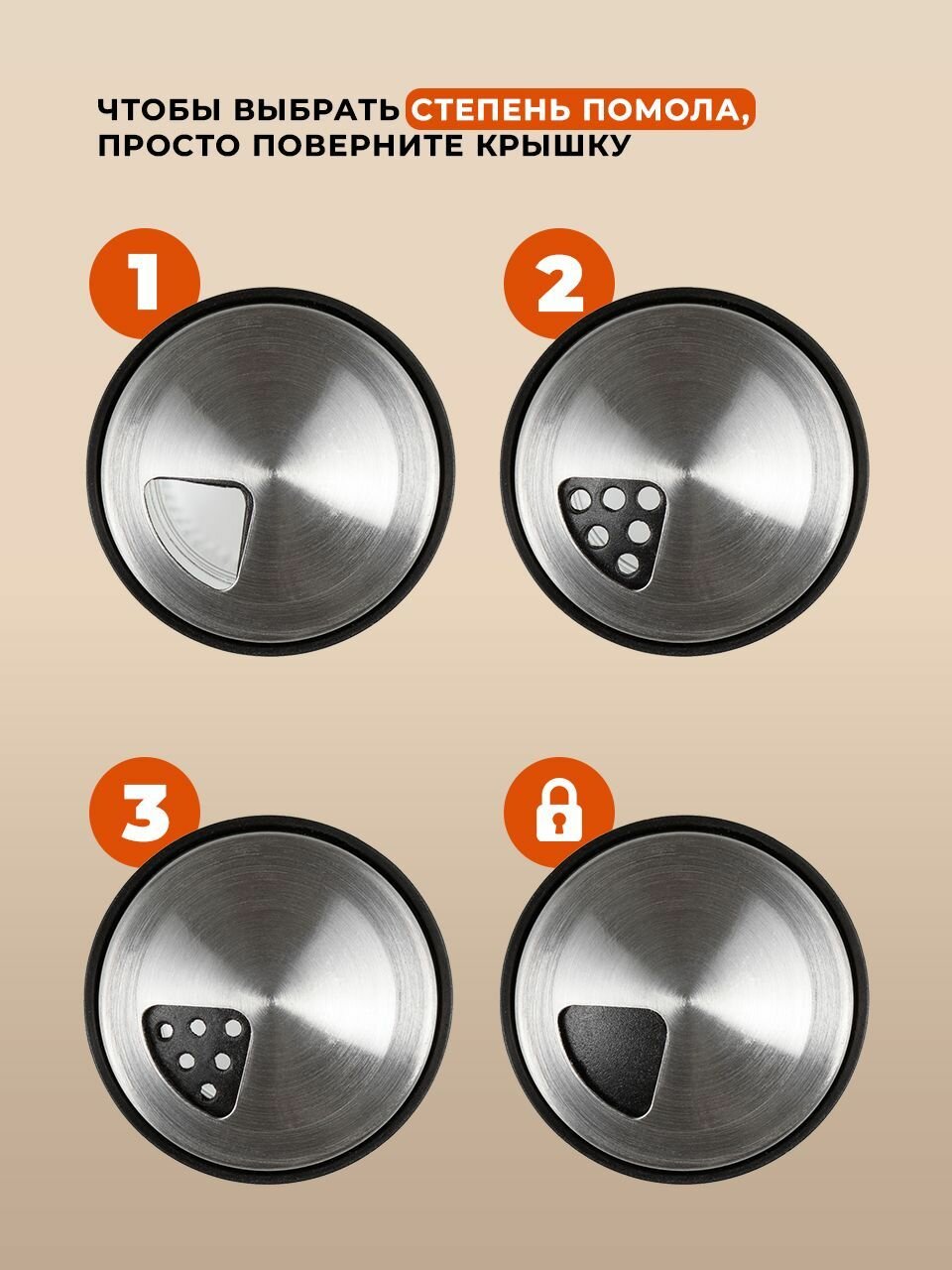 ЧТОБЫ ВЫБРАТЬ СТЕПЕНЬ ПОМОЛА, ПРОСТО ПОВЕРНИТЕ КРЫШКУ

1

2

3