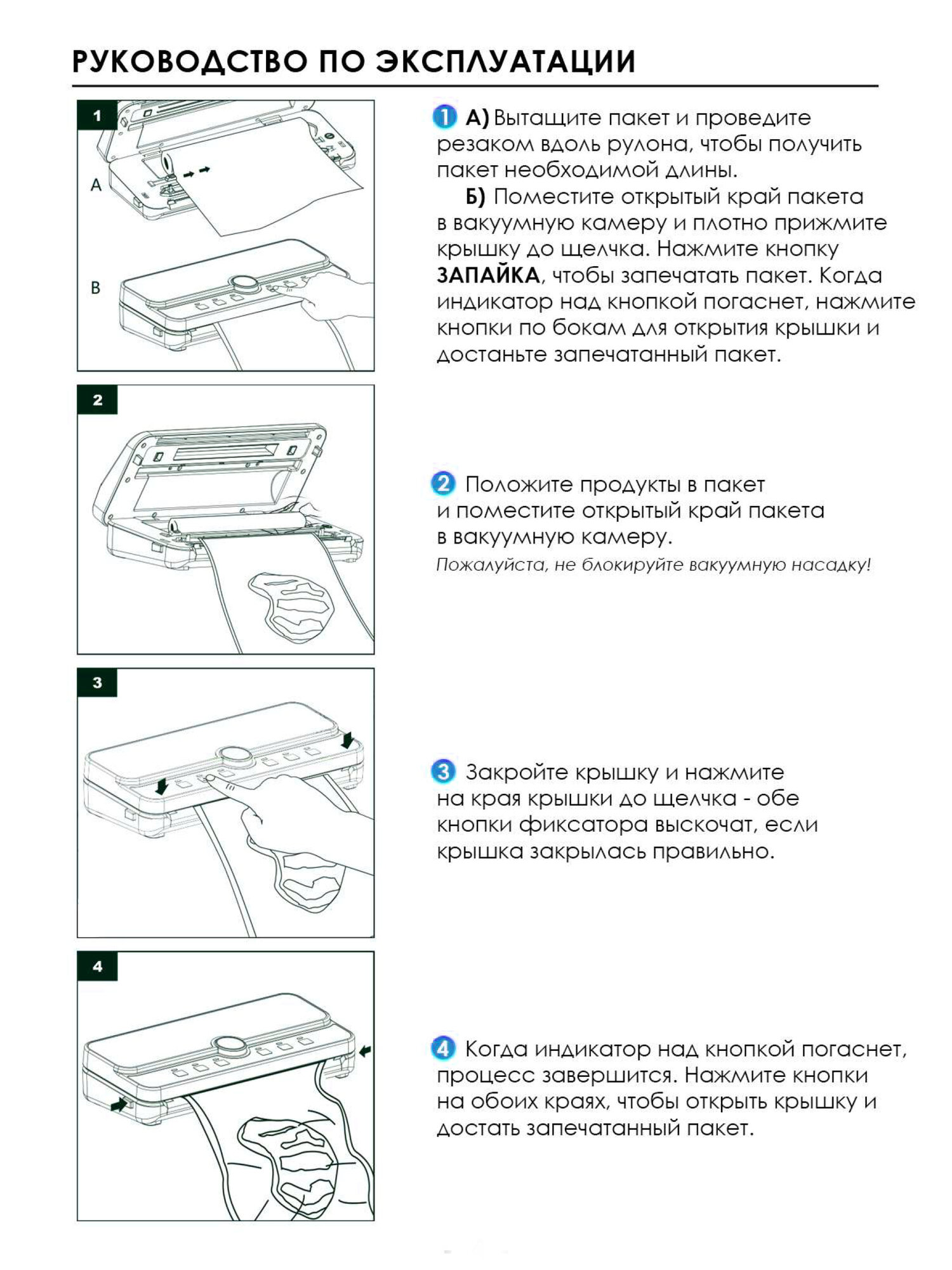 РУКОВОДСТВО ПО ЭКСПЛУАТАЦИИ

1

A

B

1 А) Вытащите пакет и проведите резаком вдоль рулона, чтобы получить пакет необходимой длины.

Б) Поместите открытый край пакета в вакуумную камеру и плотно прижмите крышку до щелчка. Нажмите кнопку ЗАПАЙКА, чтобы запечатать пакет. Когда индикатор над кнопкой погаснет, нажмите кнопки по бокам для открытия крышки и достаньте запечатанный пакет.

2

2 Положите продукты в пакет и поместите открытый край пакета в вакуумную камеру.
Пожалуйста, не блокируйте вакуумную насадку!

3

3 Закройте крышку и нажмите на края крышки до щелчка - обе кнопки фиксатора выскочат, если крышка закрылась правильно.

4

4 Когда индикатор над кнопкой погаснет, процесс завершится. Нажмите кнопки на обоих краях, чтобы открыть крышку и достать запечатанный пакет.