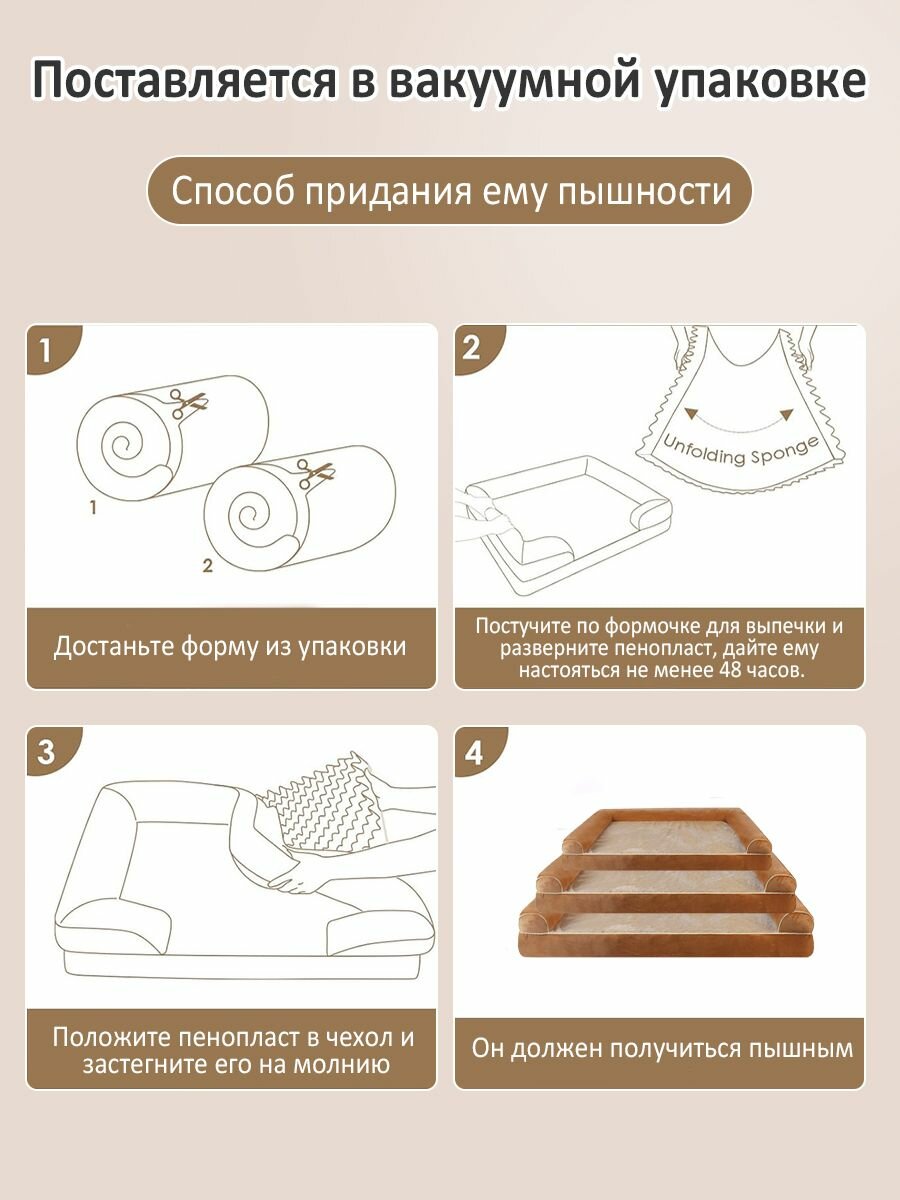 Поставляется в вакуумной упаковке

Способ придания ему пышности

1

1

2

Достаньте форму из упаковки

2

Unfolding Sponge

Постучите по формочке для выпечки и разверните пенопласт, дайте ему настояться не менее 48 часов.

3

Положите пенопласт в чехол и застегните его на молнию

4

Он должен получиться пышным