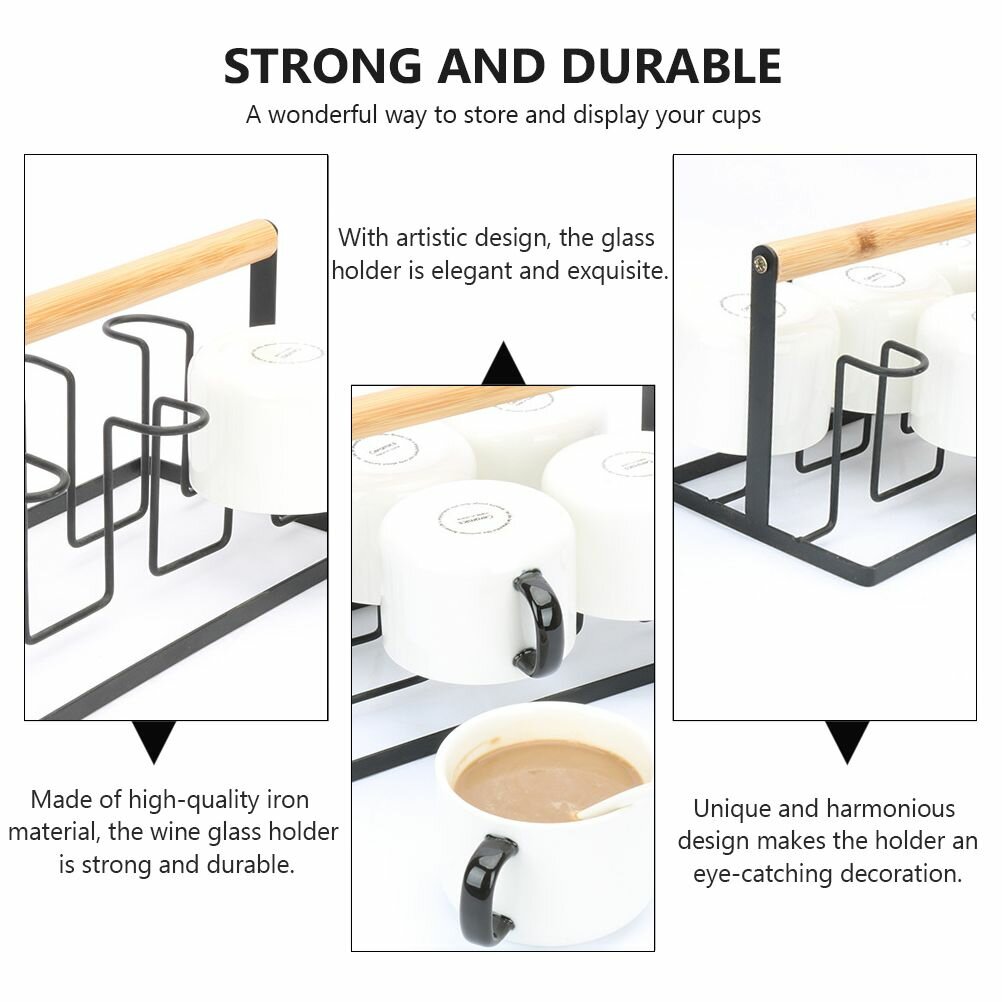 STRONG AND DURABLE
A wonderful way to store and display your cups

With artistic design, the glass holder is elegant and exquisite.

Made of high-quality iron material, the wine glass holder is strong and durable.

Unique and harmonious design makes the holder an eye-catching decoration.