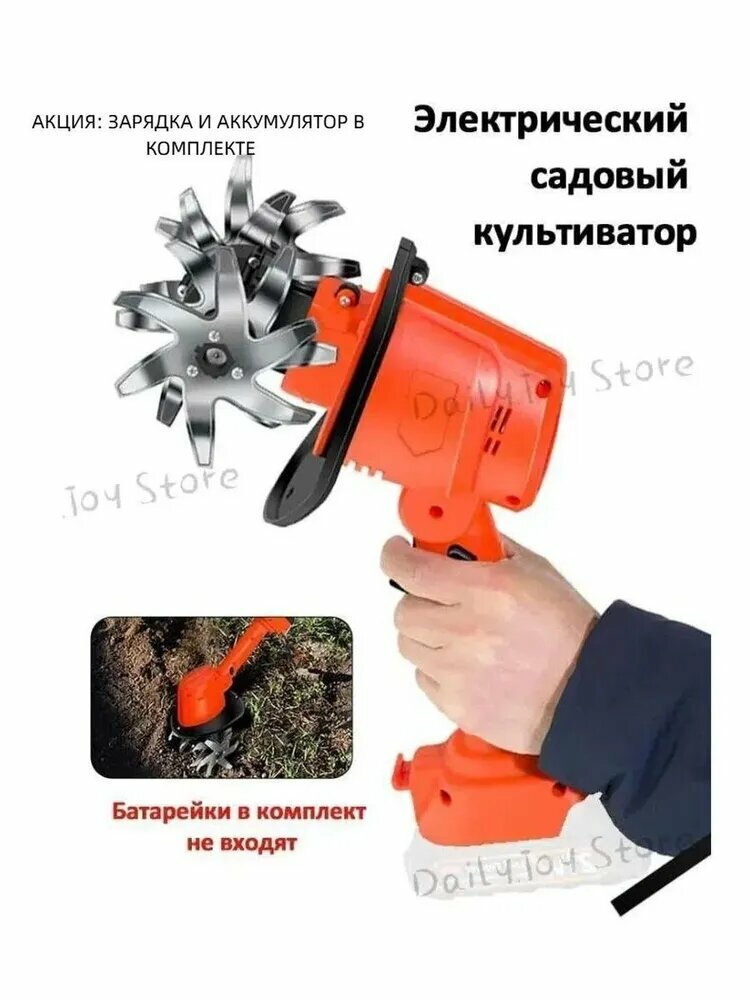 АКЦИЯ: ЗАРЯДКА И АККУМУЛЯТОР В КОМПЛЕКТЕ

Электрический садовый культиватор

DailyJoy Store

Joy Store

Батарейки в комплект не входят

DailyJoy Store