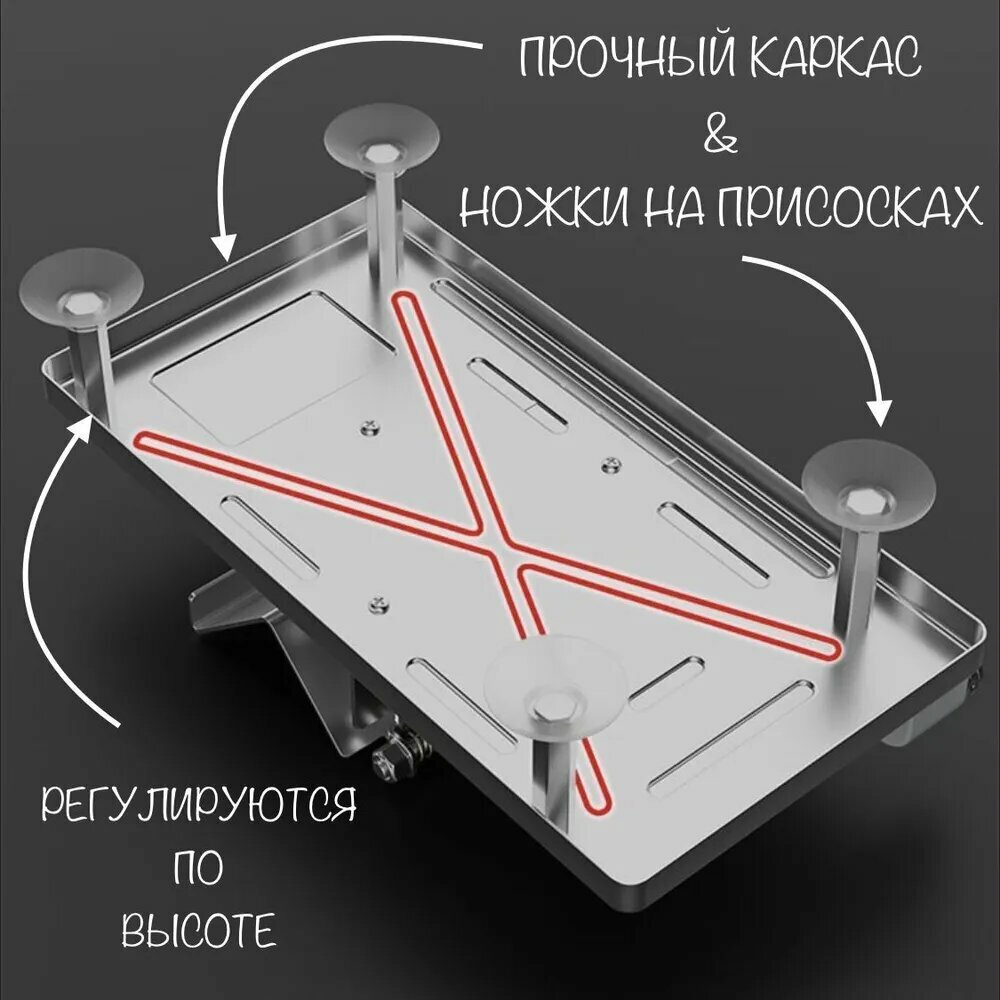 ПРОЧНЫЙ КАРКАС
&
НОЖКИ НА ПРИСОСКАХ

РЕГУЛИРУЮТСЯ
ПО
ВЫСОТЕ