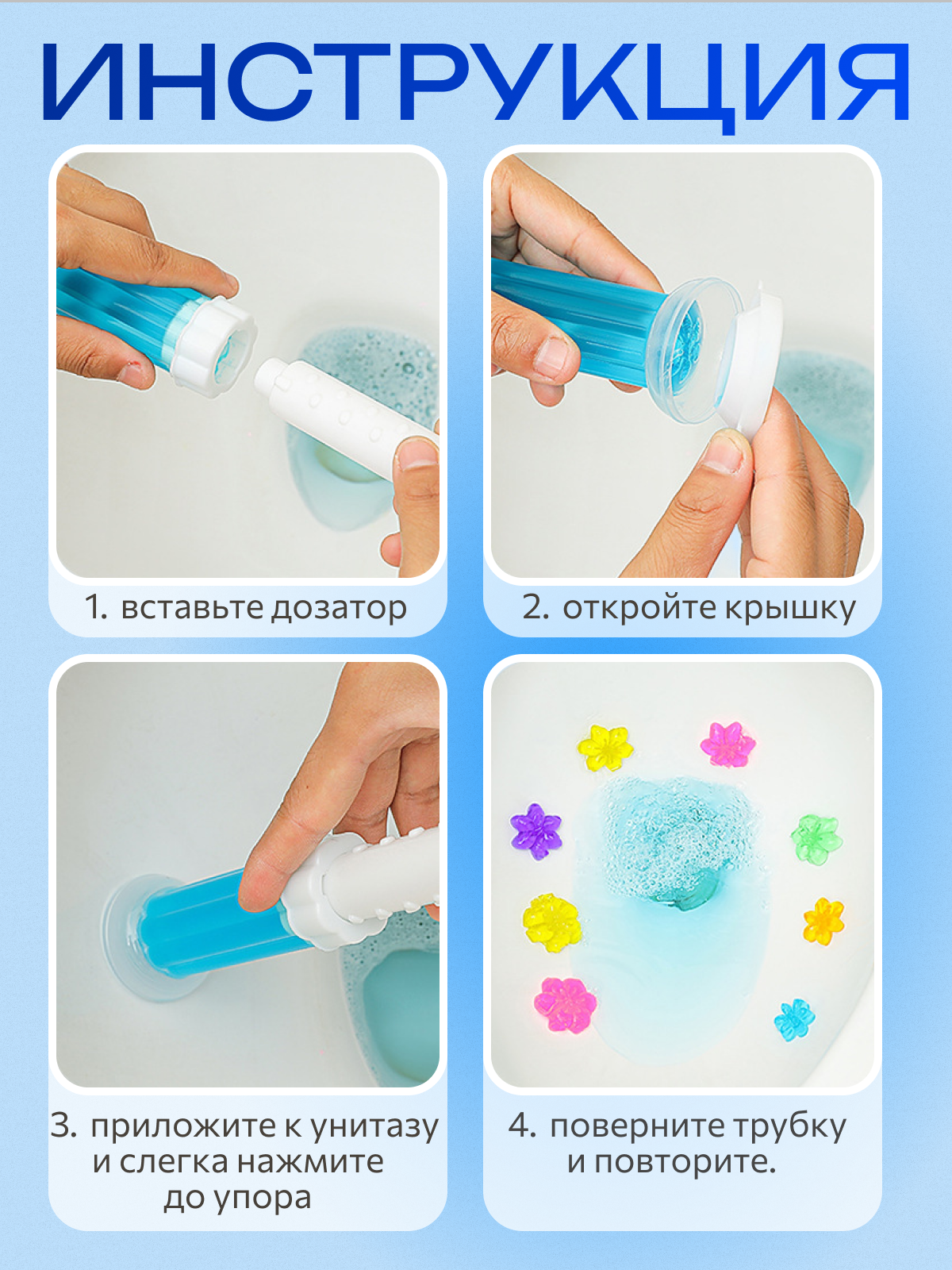 ИНСТРУКЦИЯ

1. вставьте дозатор

2. откройте крышку

3. приложите к унитазу и слегка нажмите до упора

4. поверните трубку и повторите.