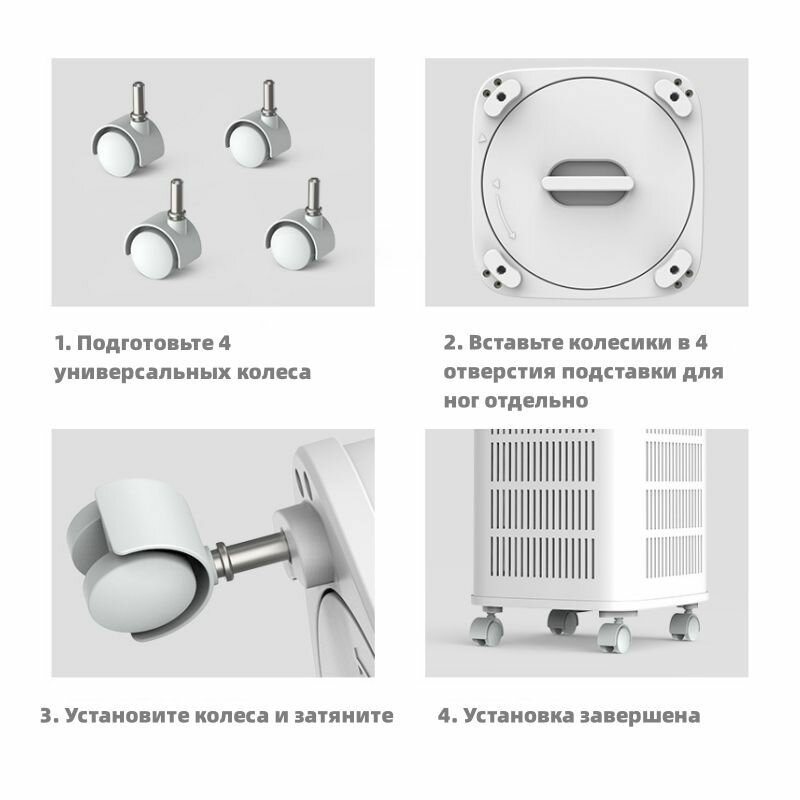 1. Подготовьте 4 универсальных колеса

2. Вставьте колесики в 4 отверстия подставки для ног отдельно

3. Установите колеса и затяните

4. Установка завершена