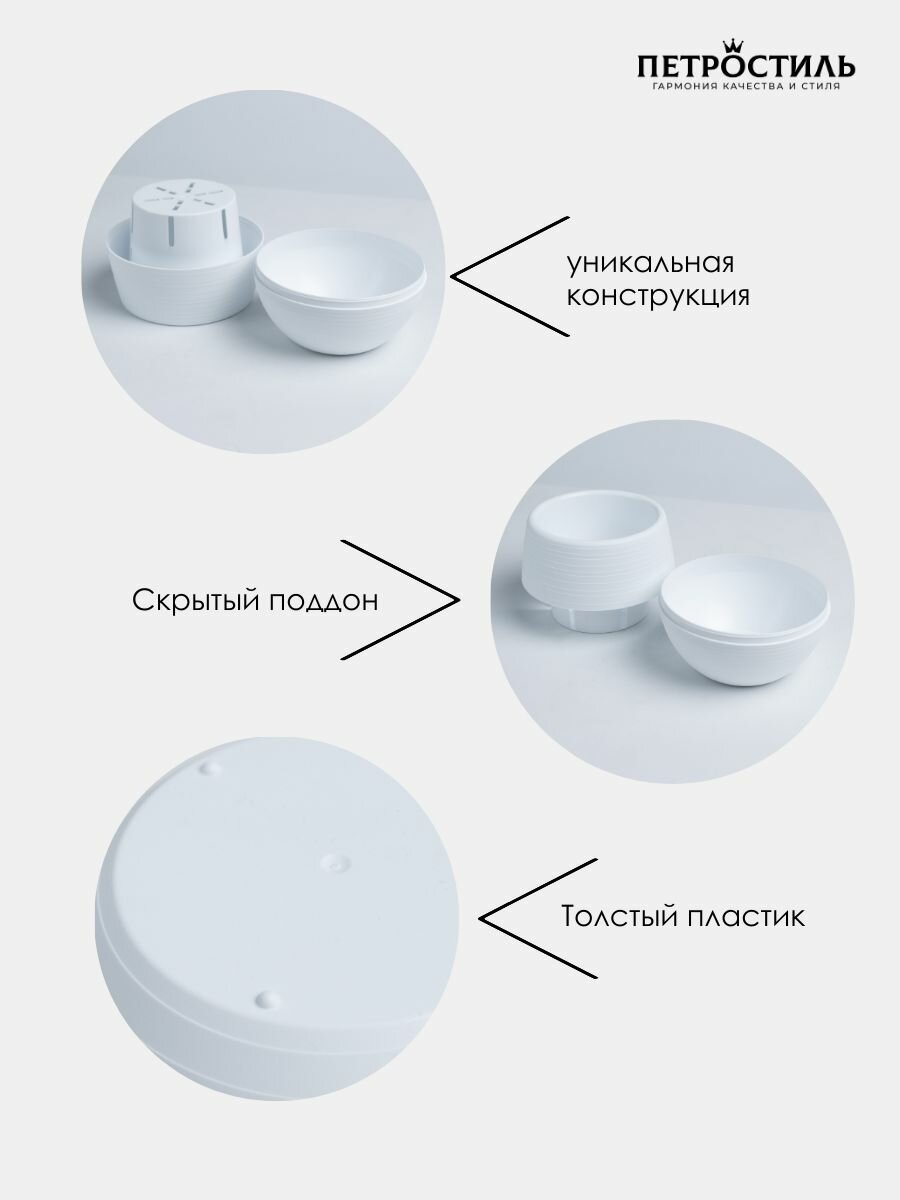 ПЕТРОСТИЛЬ
ГАРМОНИЯ КАЧЕСТВА И СТИЛЯ

уникальная конструкция

Скрытый поддон

Толстый пластик