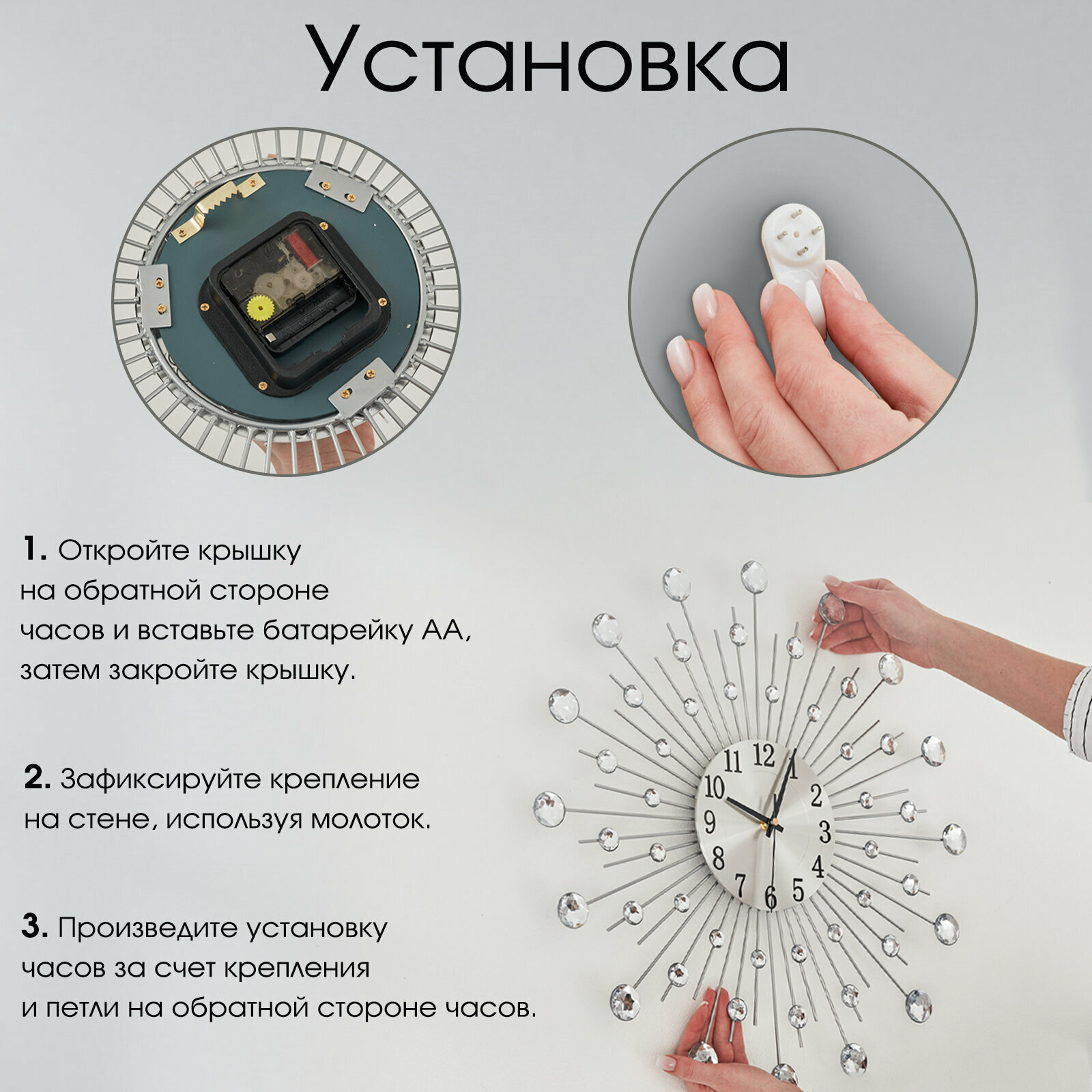 Установка

1. Откройте крышку на обратной стороне часов и вставьте батарейку АА, затем закройте крышку.

2. Зафиксируйте крепление на стене, используя молоток.

3. Произведите установку часов за счет крепления и петли на обратной стороне часов.

11 12 1 2 3 4 5 6 7 8 9 10