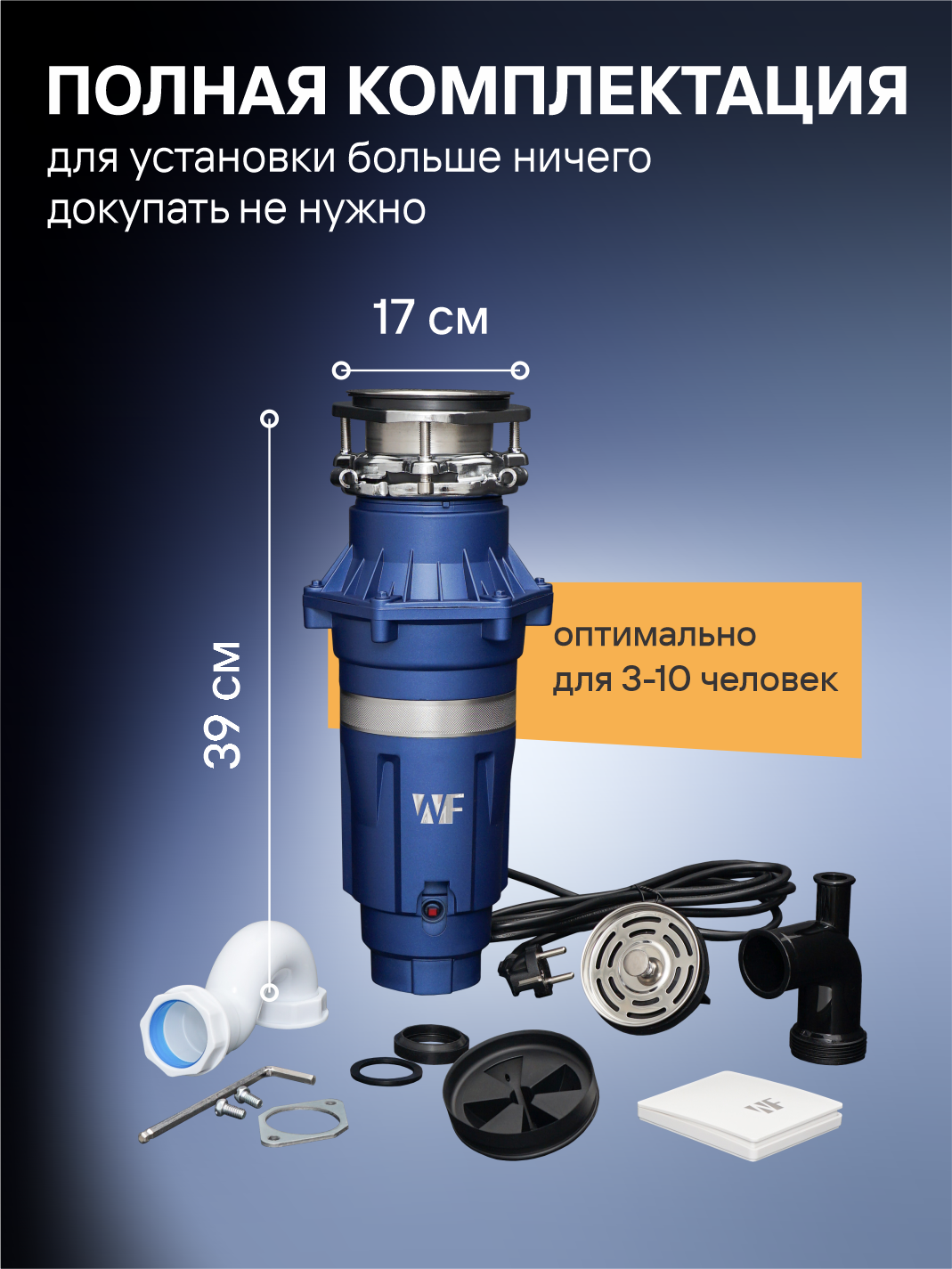 ПОЛНАЯ КОМПЛЕКТАЦИЯ
для установки больше ничего докупать не нужно

17 см

39 см

оптимально для 3-10 человек

WF

WF