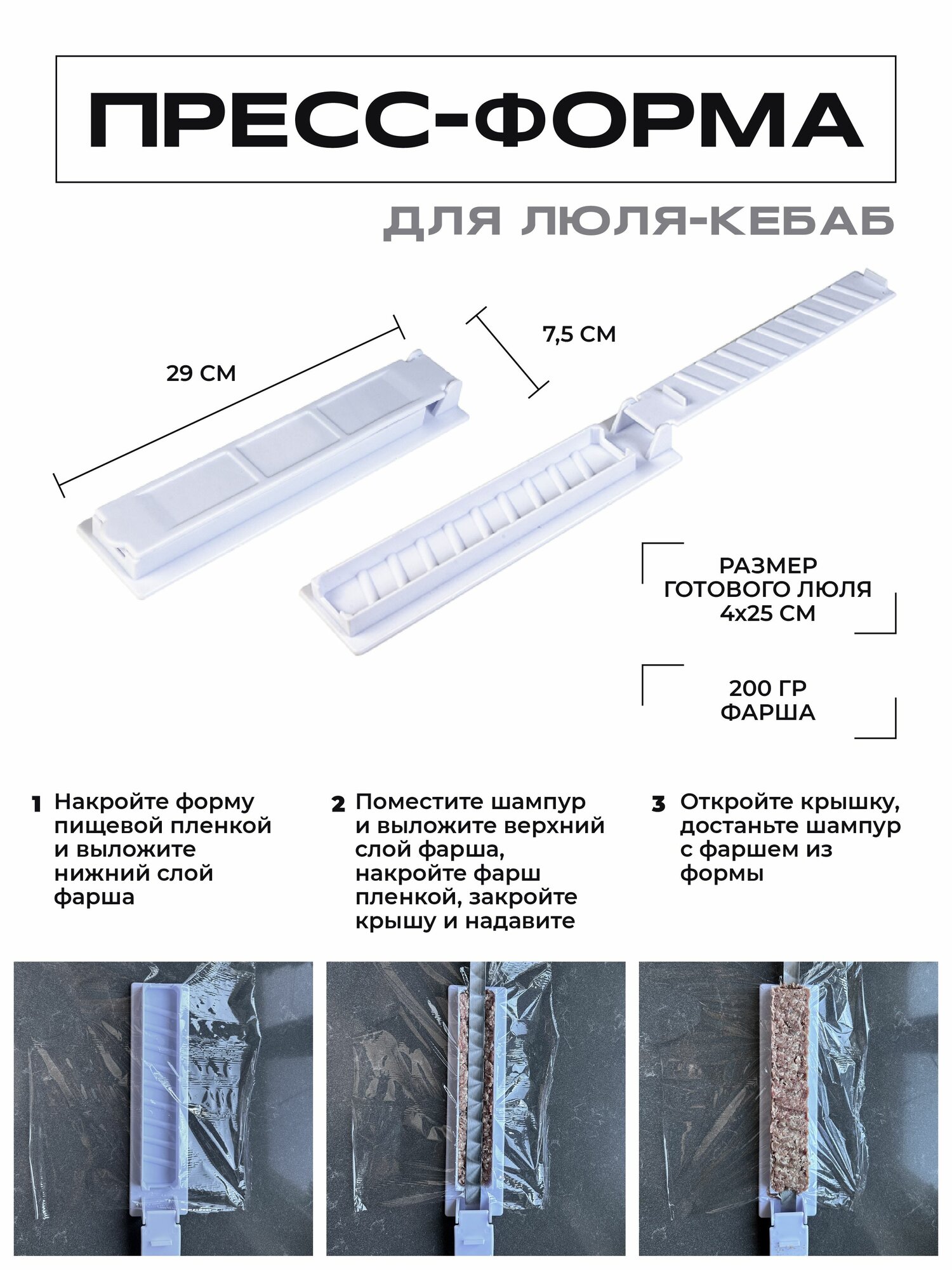 ПРЕСС-ФОРМА

ДЛЯ ЛЮЛЯ-КЕБАБ

29 СМ

7,5 СМ

РАЗМЕР ГОТОВОГО ЛЮЛЯ 4х25 СМ

200 ГР ФАРША

1 Накройте форму пищевой пленкой и выложите нижний слой фарша

2 Поместите шампур и выложите верхний слой фарша, накройте фарш пленкой, закройте крышу и надавите

3 Откройте крышку, достаньте шампур с фаршем из формы