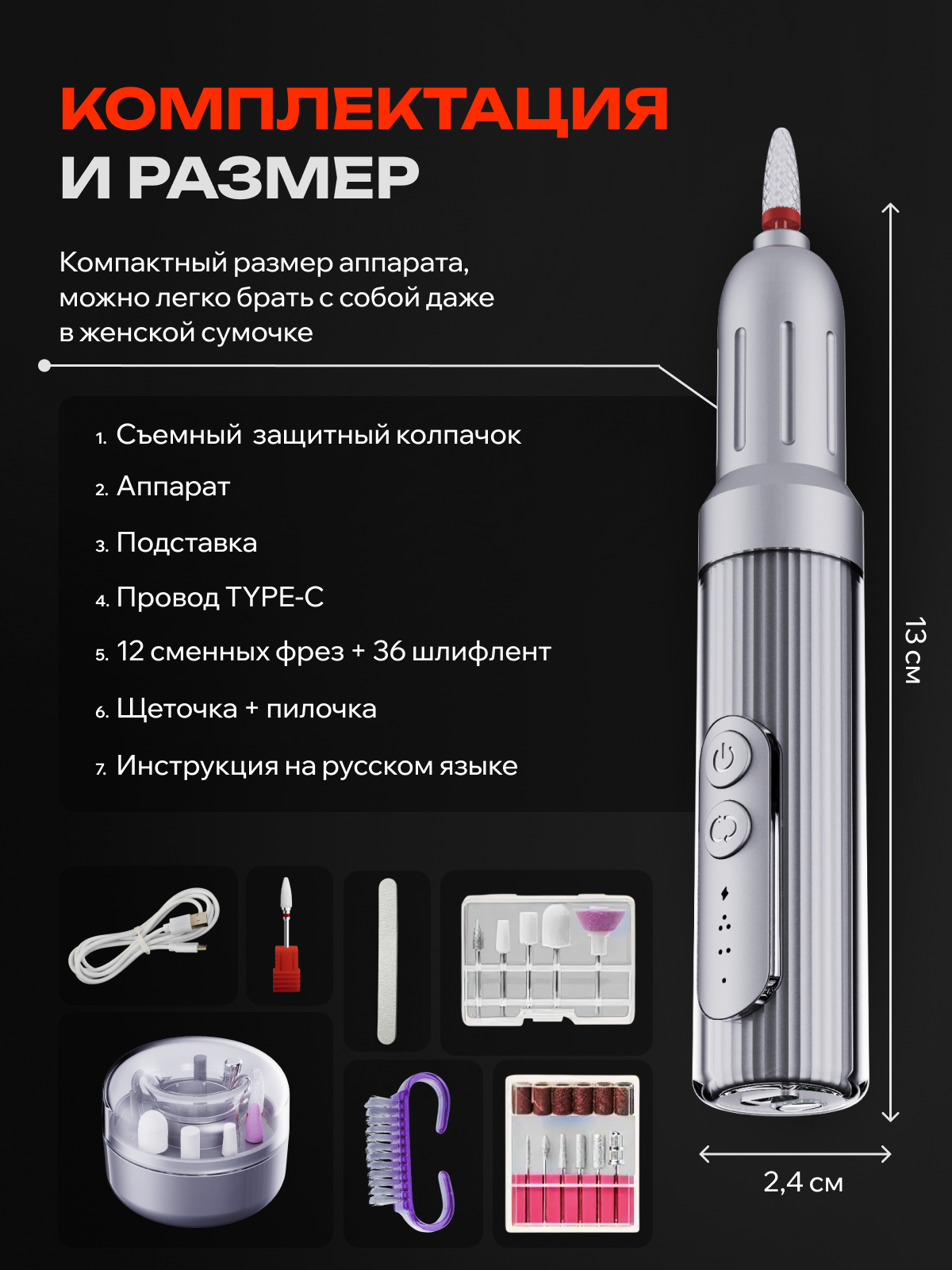 КОМПЛЕКТАЦИЯ
И РАЗМЕР

Компактный размер аппарата, можно легко брать с собой даже в женской сумочке

1. Съемный защитный колпачок
2. Аппарат
3. Подставка
4. Провод TYPE-C
5. 12 сменных фрез + 36 шлифлент
6. Щеточка + пилочка
7. Инструкция на русском языке

13 см

2,4 см