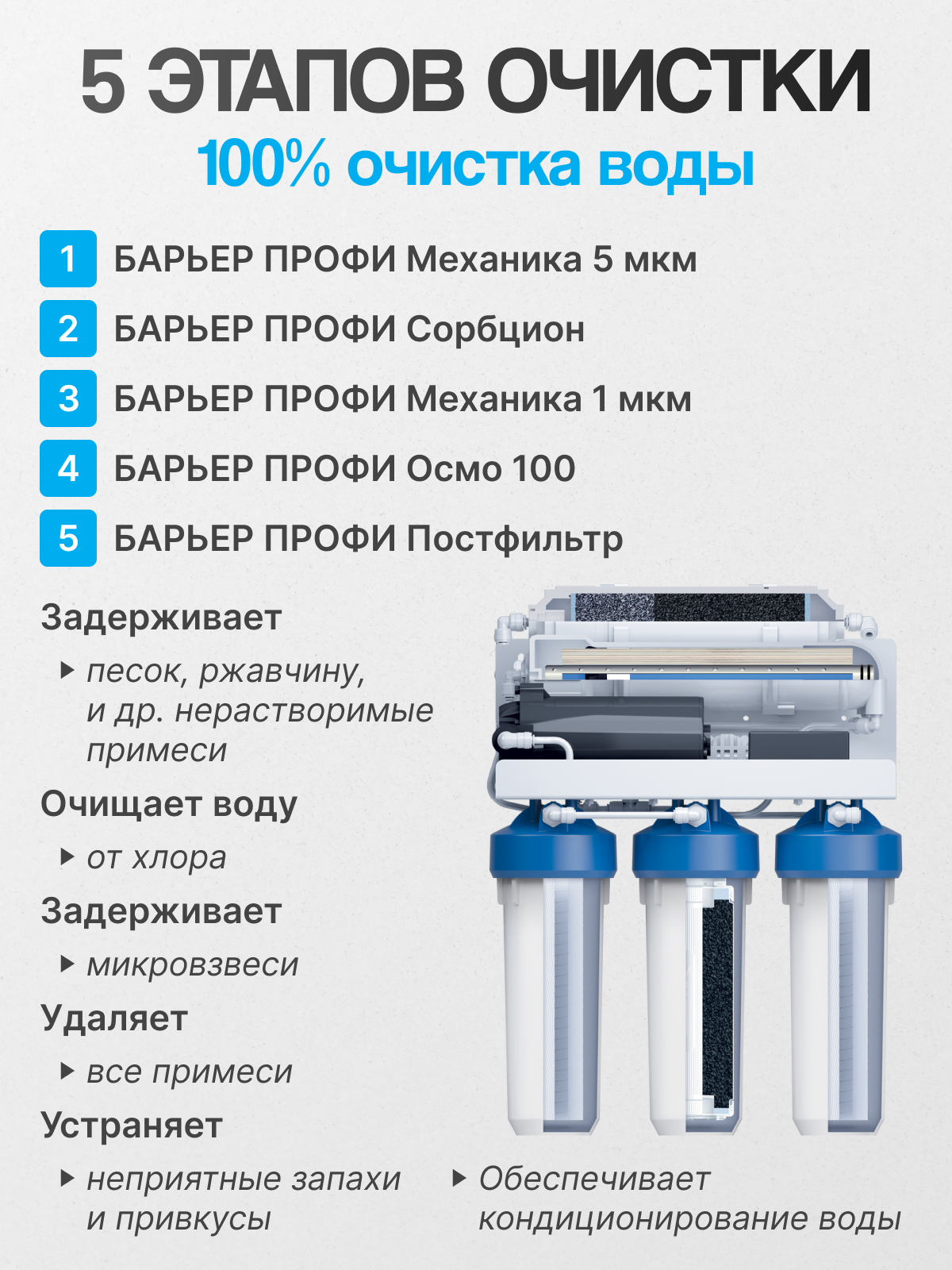 5 ЭТАПОВ ОЧИСТКИ
100% очистка воды

1 БАРЬЕР ПРОФИ Механика 5 мкм
2 БАРЬЕР ПРОФИ Сорбцион
3 БАРЬЕР ПРОФИ Механика 1 мкм
4 БАРЬЕР ПРОФИ Осмо 100
5 БАРЬЕР ПРОФИ Постфильтр

Задерживает
▸ песок, ржавчину, и др. нерастворимые примеси

Очищает воду
▸ от хлора

Задерживает
▸ микровзвеси

Удаляет
▸ все примеси

Устраняет
▸ неприятные запахи и привкусы

▸ Обеспечивает кондиционирование воды