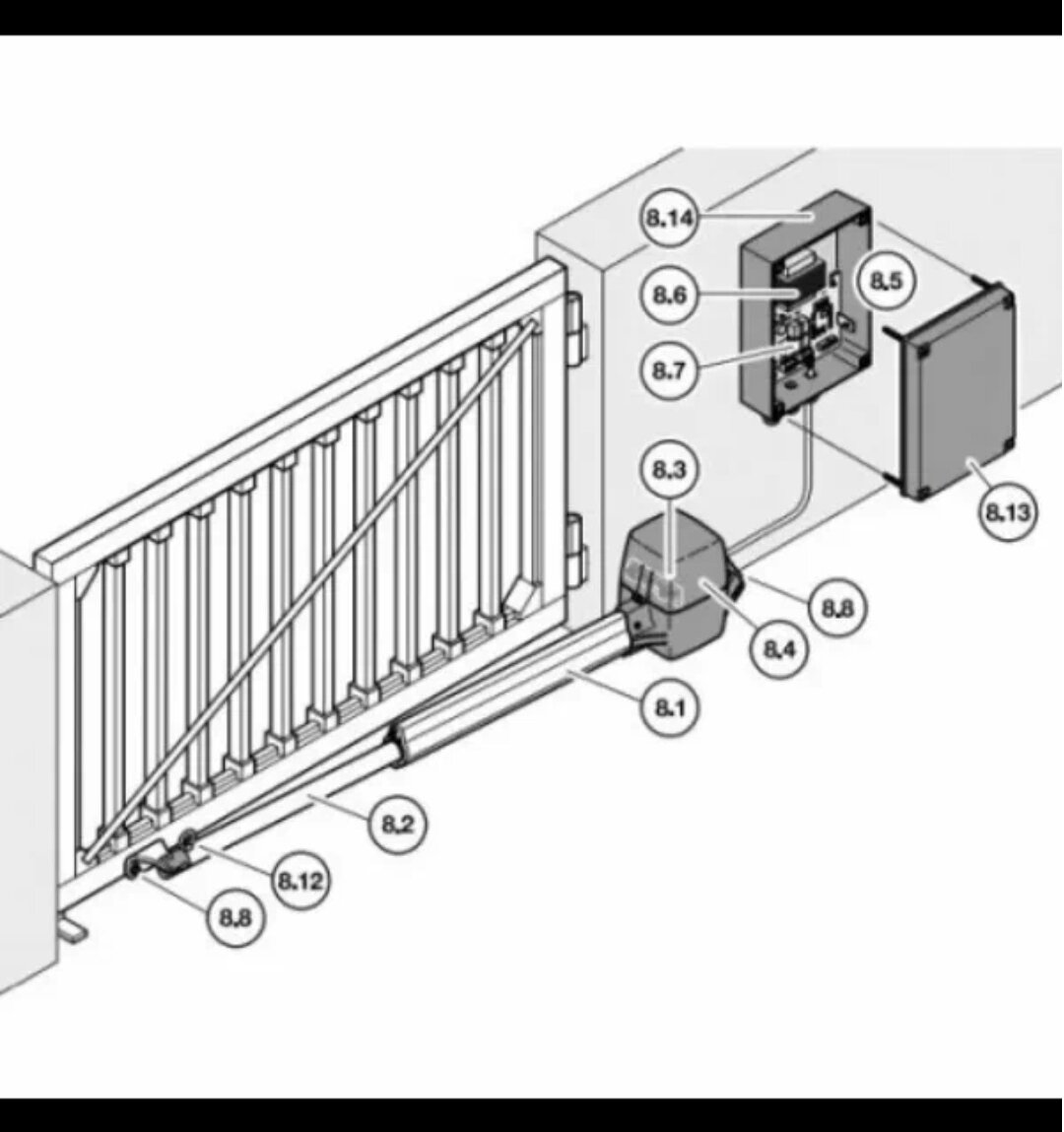 8.14
8.6
8.5
8.7
8.3
8.13
8.8
8.4
8.1
8.2
8.12
8.8