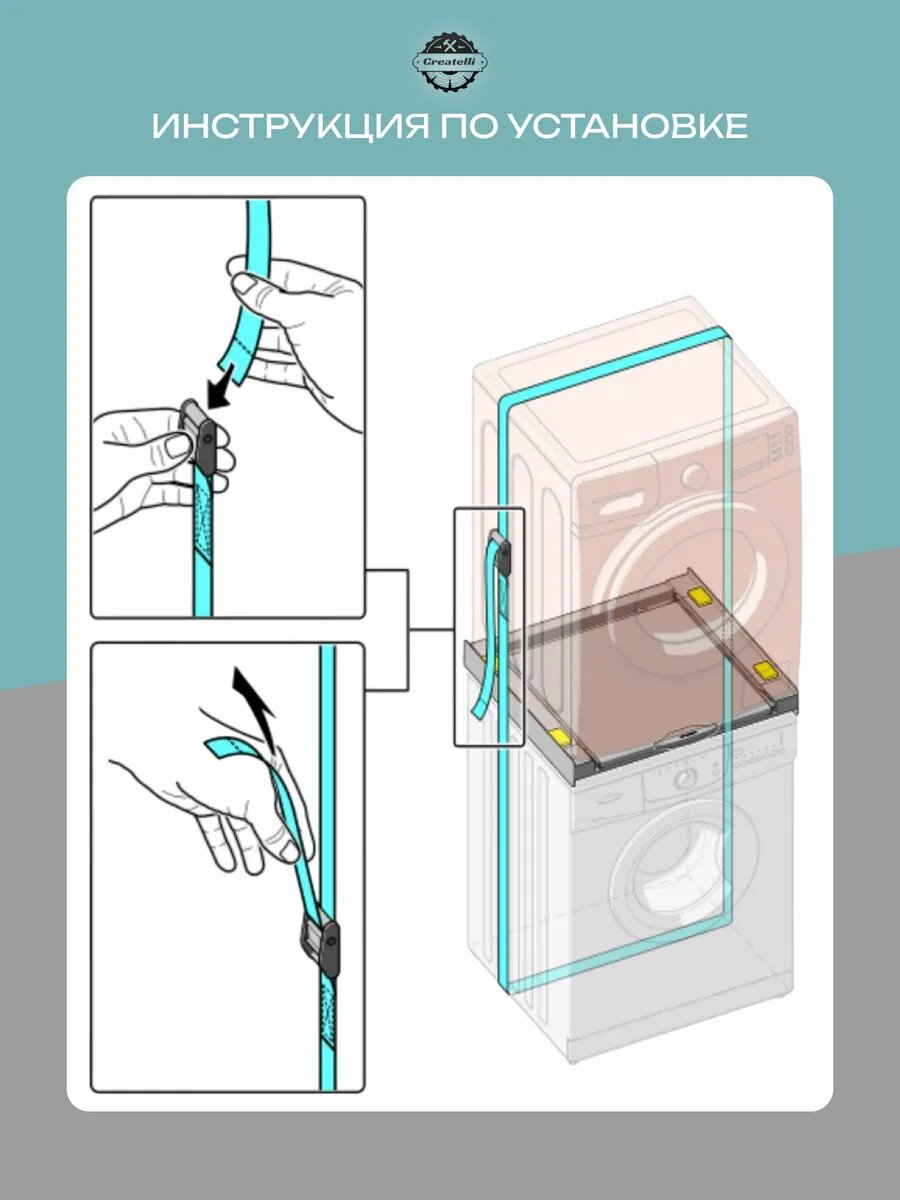 Createlli

ИНСТРУКЦИЯ ПО УСТАНОВКЕ