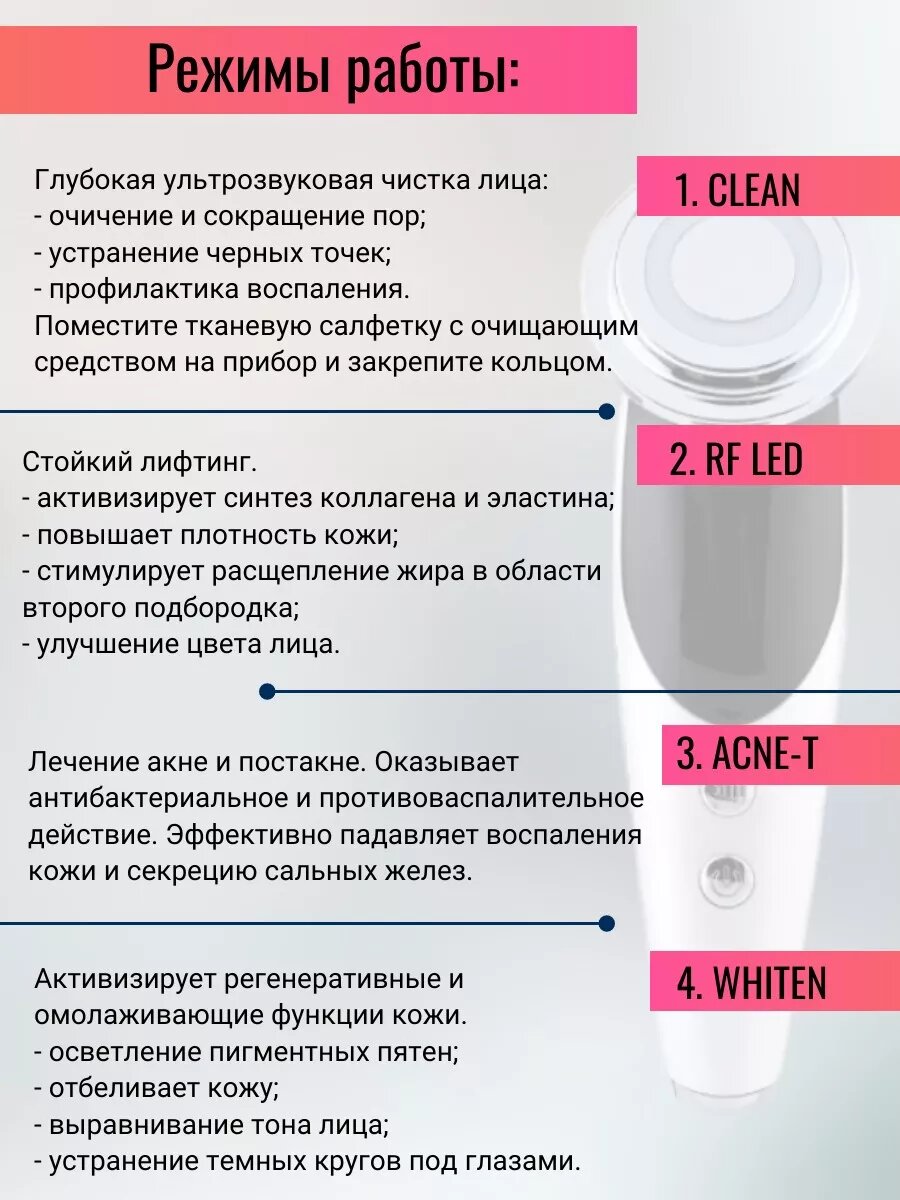 Режимы работы:

1. CLEAN

Глубокая ультрозвуковая чистка лица:
- очичение и сокращение пор;
- устранение черных точек;
- профилактика воспаления.
Поместите тканевую салфетку с очищающим средством на прибор и закрепите кольцом.

2. RF LED

Стойкий лифтинг.
- активизирует синтез коллагена и эластина;
- повышает плотность кожи;
- стимулирует расщепление жира в области второго подбородка;
- улучшение цвета лица.

3. ACNE-T

Лечение акне и постакне. Оказывает антибактериальное и противовоспалительное действие. Эффективно падавляет воспаления кожи и секрецию сальных желез.

4. WHITEN

Активизирует регенеративные и омолаживающие функции кожи.
- осветление пигментных пятен;
- отбеливает кожу;
- выравнивание тона лица;
- устранение темных кругов под глазами.