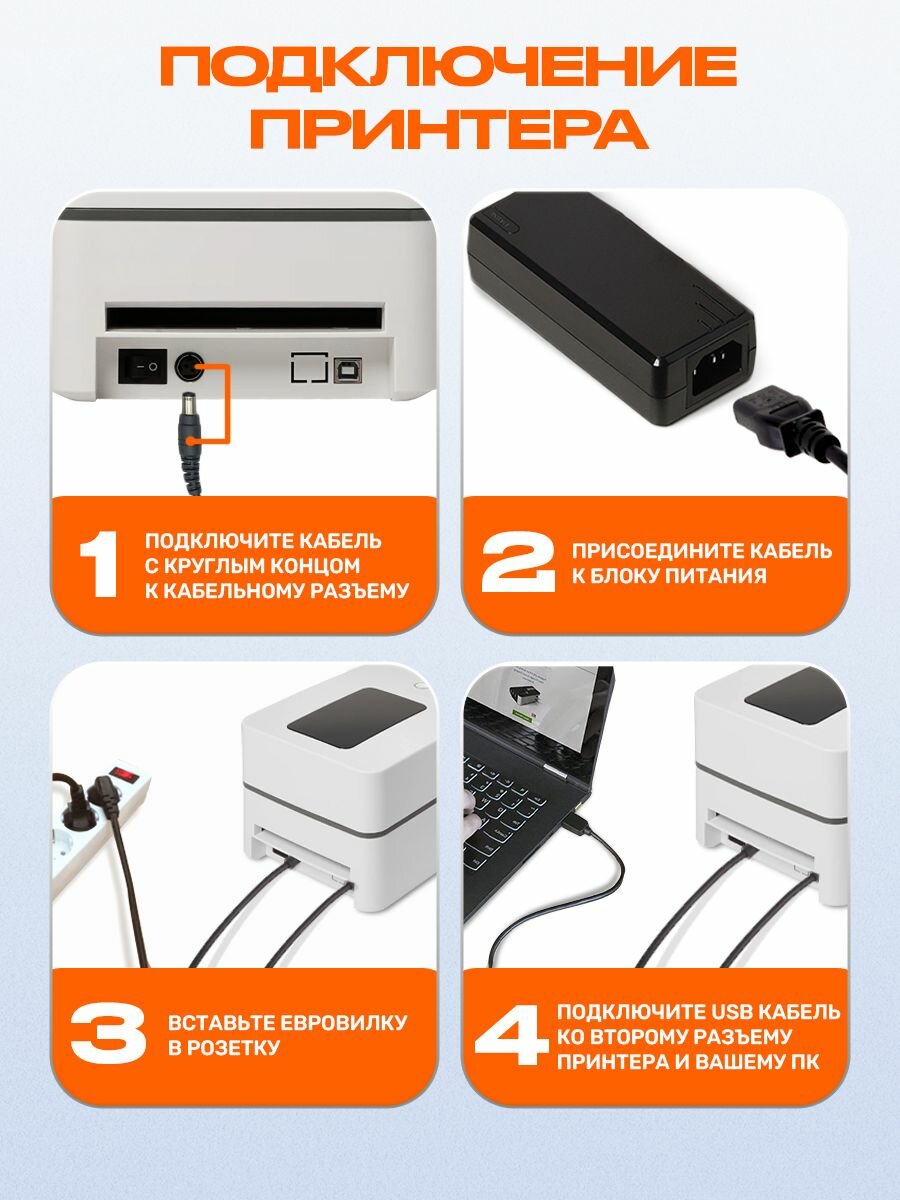 ПОДКЛЮЧЕНИЕ ПРИНТЕРА

1 ПОДКЛЮЧИТЕ КАБЕЛЬ С КРУГЛЫМ КОНЦОМ К КАБЕЛЬНОМУ РАЗЪЕМУ

2 ПРИСОЕДИНИТЕ КАБЕЛЬ К БЛОКУ ПИТАНИЯ

3 ВСТАВЬТЕ ЕВРОВИЛКУ В РОЗЕТКУ

4 ПОДКЛЮЧИТЕ USB КАБЕЛЬ КО ВТОРОМУ РАЗЪЕМУ ПРИНТЕРА И ВАШЕМУ ПК