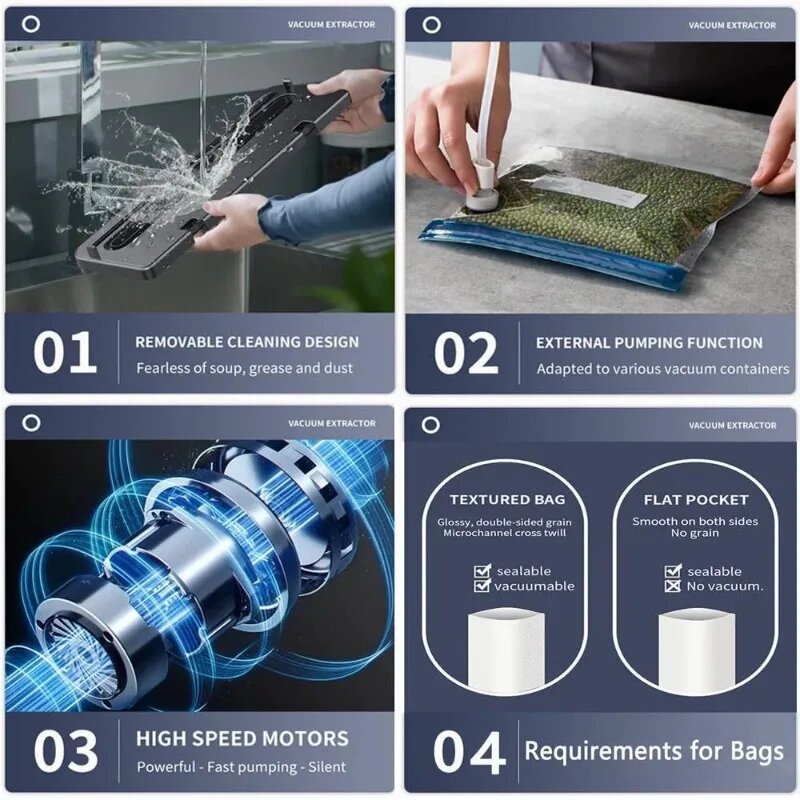 VACUUM EXTRACTOR

01 REMOVABLE CLEANING DESIGN
Fearless of soup, grease and dust

VACUUM EXTRACTOR

02 EXTERNAL PUMPING FUNCTION
Adapted to various vacuum containers

VACUUM EXTRACTOR

03 HIGH SPEED MOTORS
Powerful - Fast pumping - Silent

VACUUM EXTRACTOR

TEXTURED BAG
Glossy, double-sided grain
Microchannel cross twill

sealable
vacuumable

FLAT POCKET
Smooth on both sides
No grain

sealable
No vacuum.

04 Requirements for Bags