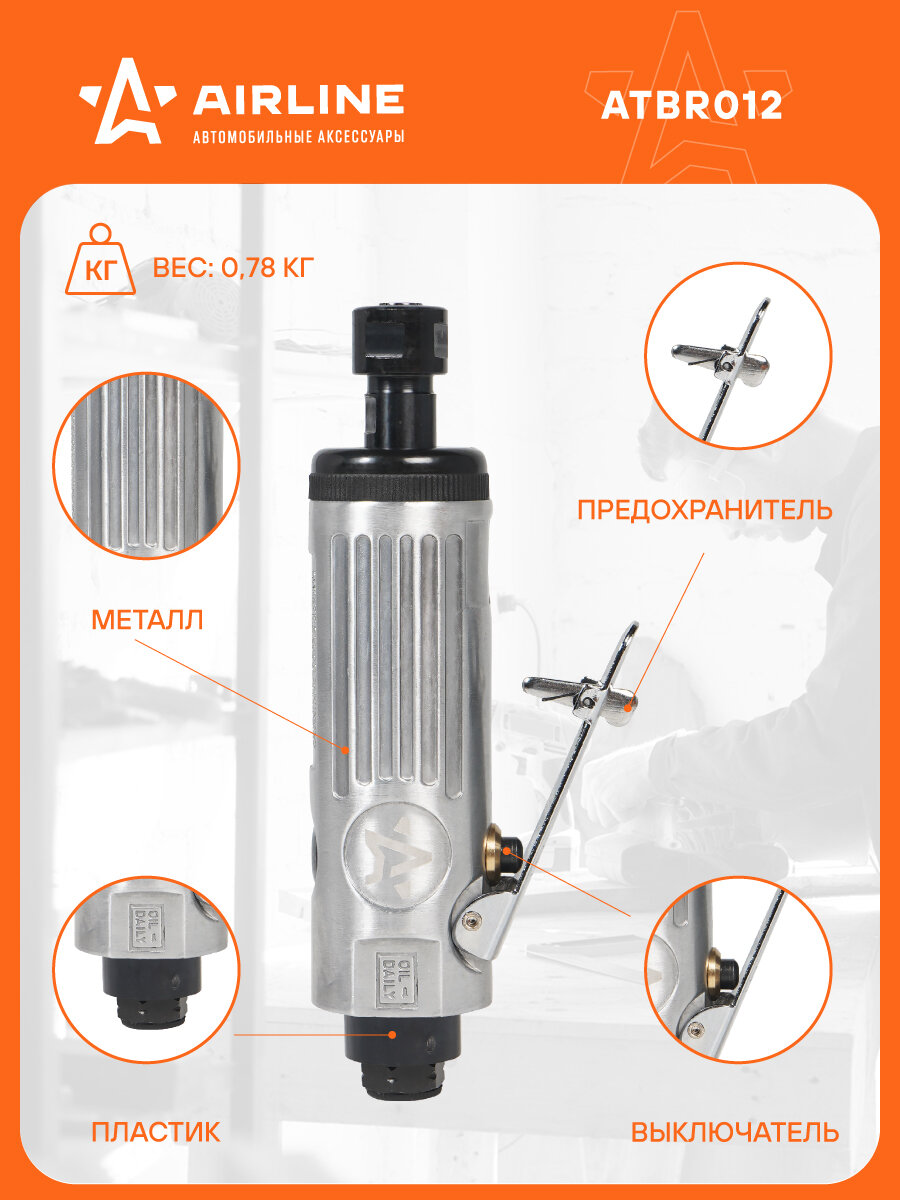 AIRLINE
АВТОМОБИЛЬНЫЕ АКСЕССУАРЫ

ATBR012

КГ

ВЕС: 0,78 КГ

ПРЕДОХРАНИТЕЛЬ

МЕТАЛЛ

OIL DAILY

OIL DAILY

ПЛАСТИК

ВЫКЛЮЧАТЕЛЬ