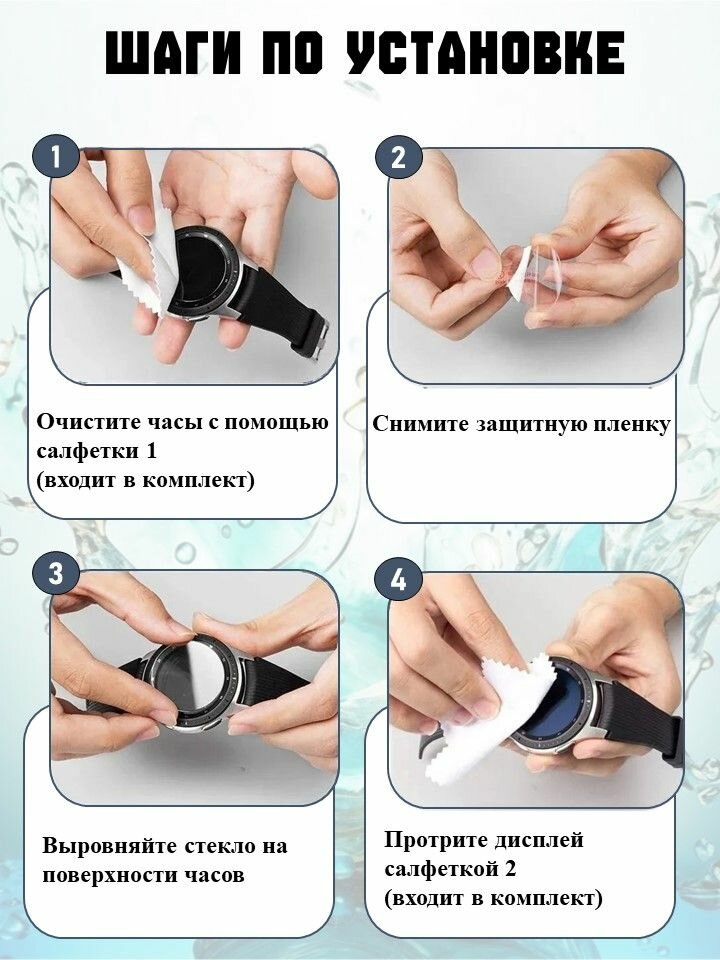 ШАГИ ПО УСТАНОВКЕ

1

Очистите часы с помощью салфетки 1 (входит в комплект)

2

Снимите защитную пленку

3

Выровняйте стекло на поверхности часов

4

Протрите дисплей салфеткой 2 (входит в комплект)