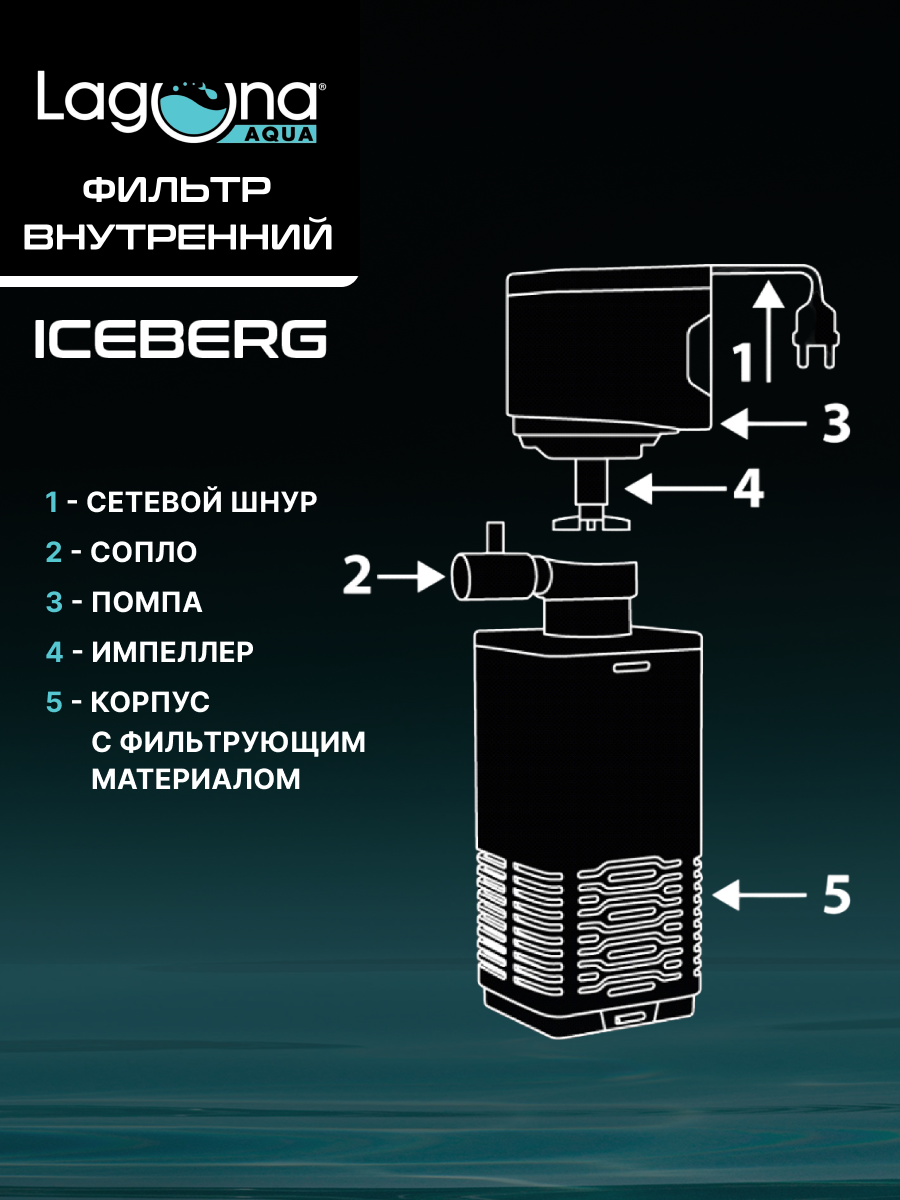 Laguna®
AQUA

ФИЛЬТР ВНУТРЕННИЙ

ICEBERG

1 - СЕТЕВОЙ ШНУР
2 - СОПЛО
3 - ПОМПА
4 - ИМПЕЛЛЕР
5 - КОРПУС С ФИЛЬТРУЮЩИМ МАТЕРИАЛОМ

1
3
4
2
5