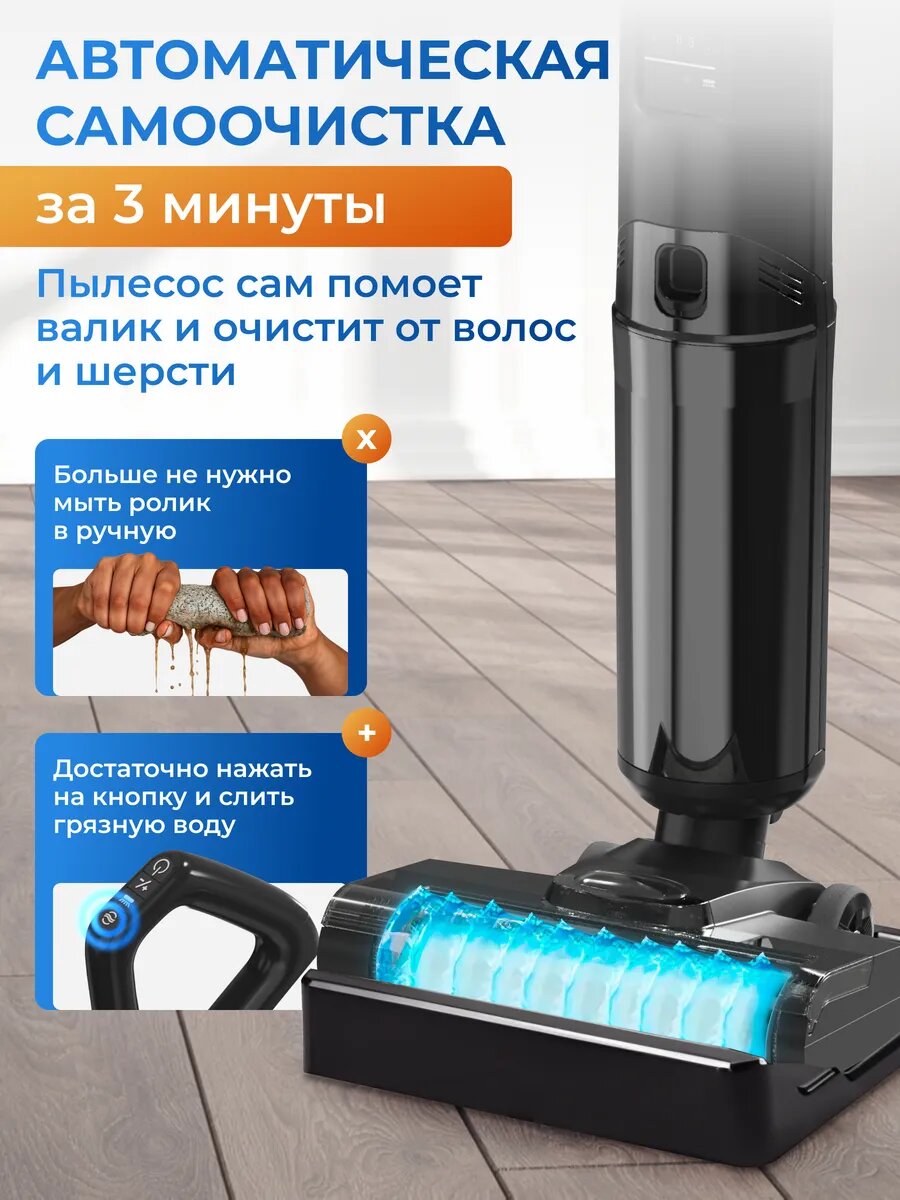 АВТОМАТИЧЕСКАЯ САМООЧИСТКА

за 3 минуты

Пылесос сам помоет валик и очистит от волос и шерсти

x

Больше не нужно мыть ролик в ручную

+

Достаточно нажать на кнопку и слить грязную воду