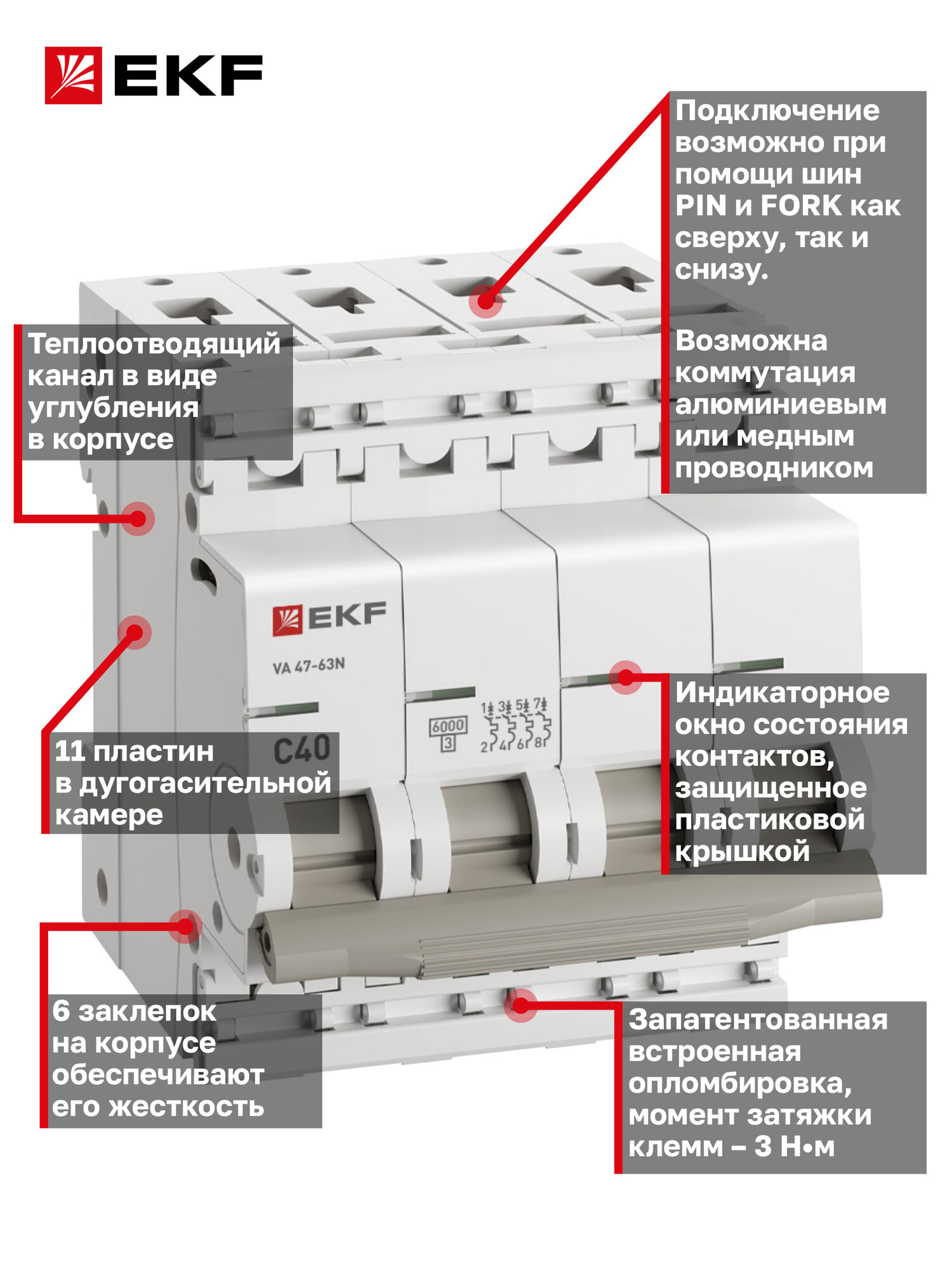 EKF

Подключение возможно при помощи шин PIN и FORK как сверху, так и снизу.

Возможна коммутация алюминиевым или медным проводником

Теплоотводящий канал в виде углубления в корпусе

EKF

VA 47-63N

C40

6000
3

1 3 5 7
2 4 6 8

11 пластин в дугогасительной камере

Индикаторное окно состояния контактов, защищенное пластиковой крышкой

6 заклепок на корпусе обеспечивают его жесткость

Запатентованная встроенная опломбировка, момент затяжки клемм – 3 Н•м