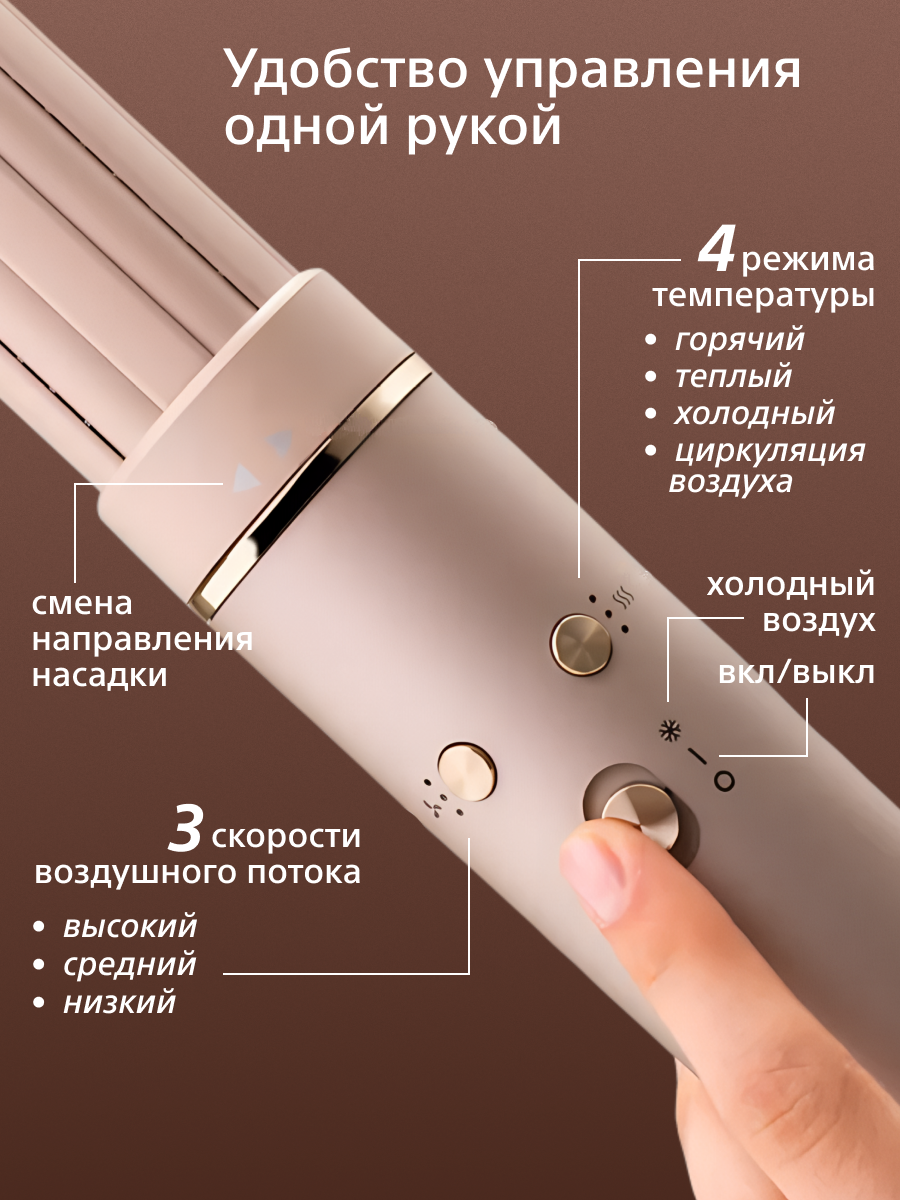 Удобство управления одной рукой

4 режима температуры

• горячий
• теплый
• холодный
• циркуляция воздуха

смена направления насадки

холодный воздух

вкл/выкл

3 скорости воздушного потока

• высокий
• средний
• низкий